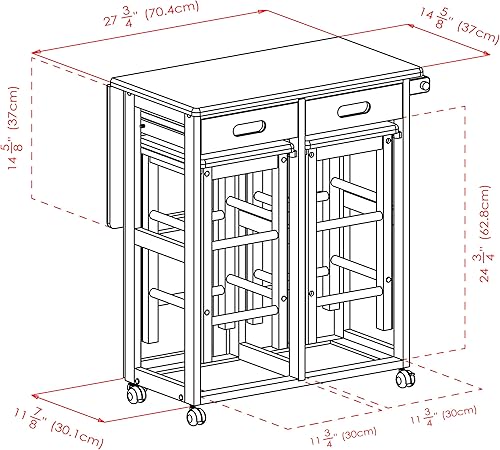 $27\frac{3}{4}$" (70.4cm)

$14\frac{5}{8}$" (37cm)

$14\frac{5}{8}$" (37cm)

$24\frac{3}{4}$" (62.8cm)

$11\frac{7}{8}$" (30.1cm)

$11\frac{3}{4}$" (30cm)

$11\frac{3}{4}$" (30cm)