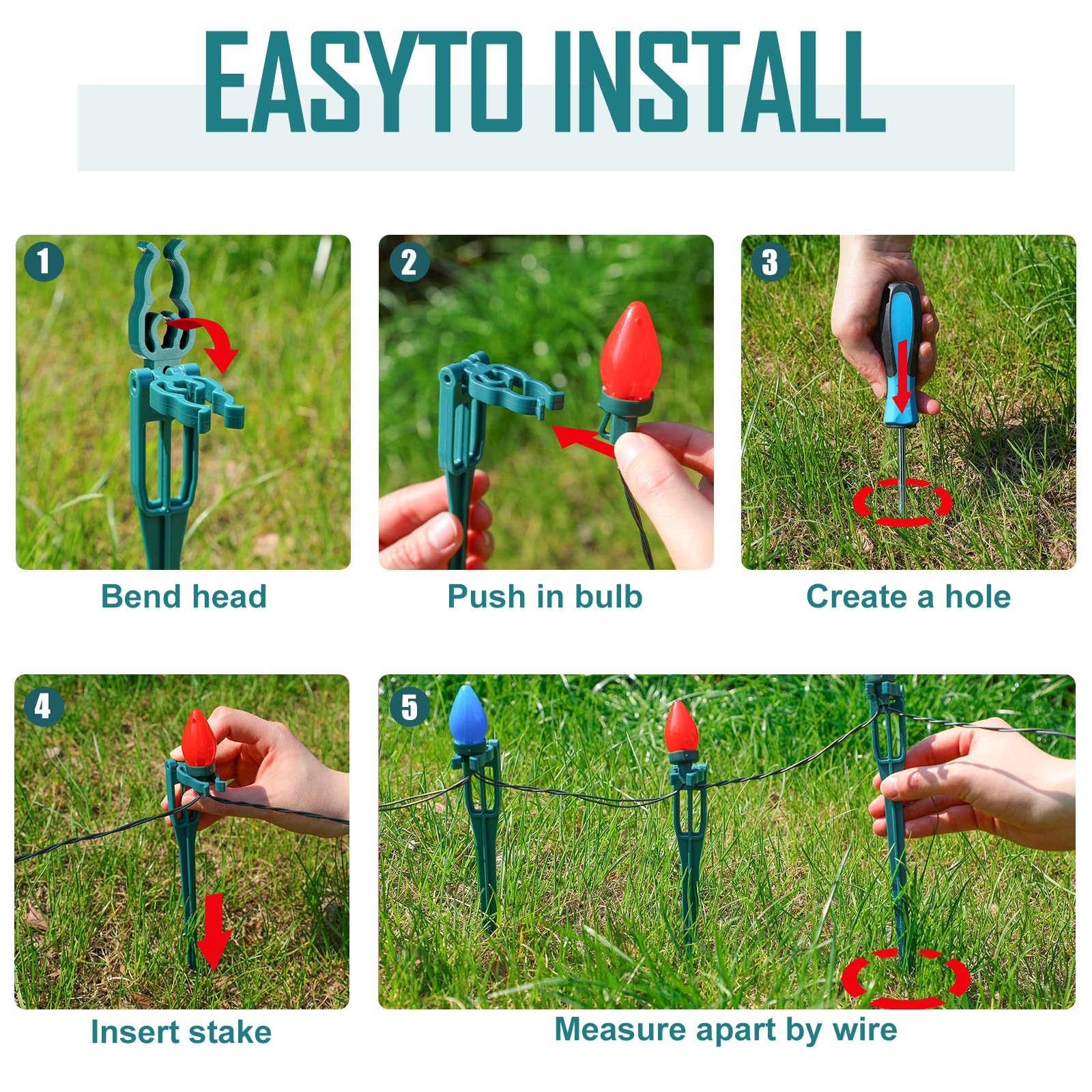 EASYTO INSTALL

1

Bend head

2

Push in bulb

3

Create a hole

4

Insert stake

5

Measure apart by wire