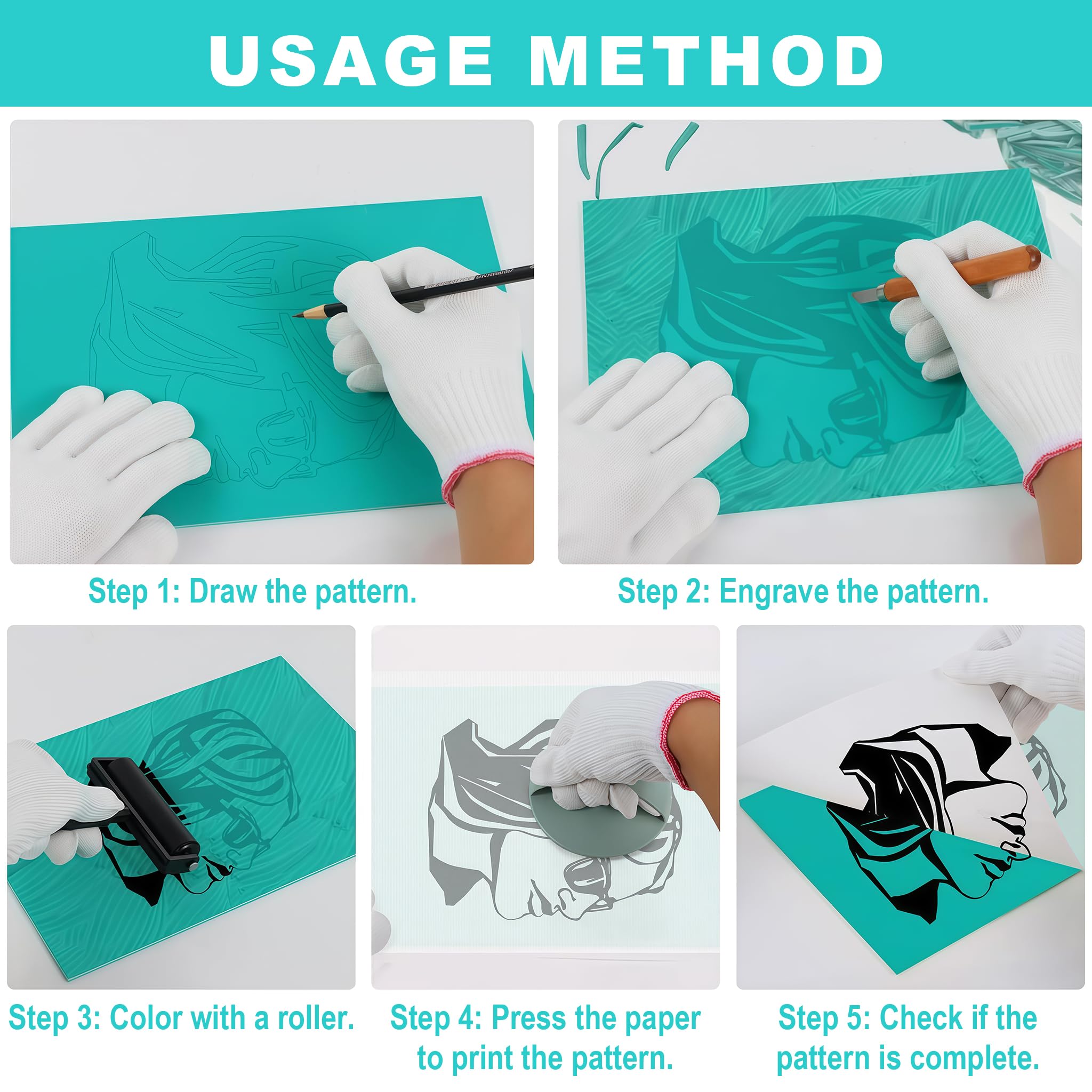 USAGE METHOD

Step 1: Draw the pattern.

Step 2: Engrave the pattern.

Step 3: Color with a roller.

Step 4: Press the paper to print the pattern.

Step 5: Check if the pattern is complete.