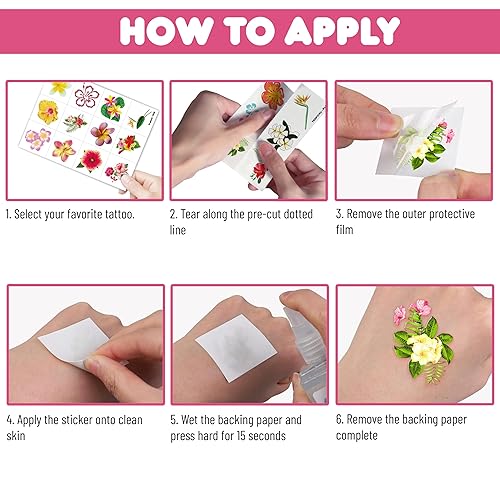 HOW TO APPLY

1. Select your favorite tattoo.

2. Tear along the pre-cut dotted line

3. Remove the outer protective film

4. Apply the sticker onto clean skin

5. Wet the backing paper and press hard for 15 seconds

6. Remove the backing paper complete