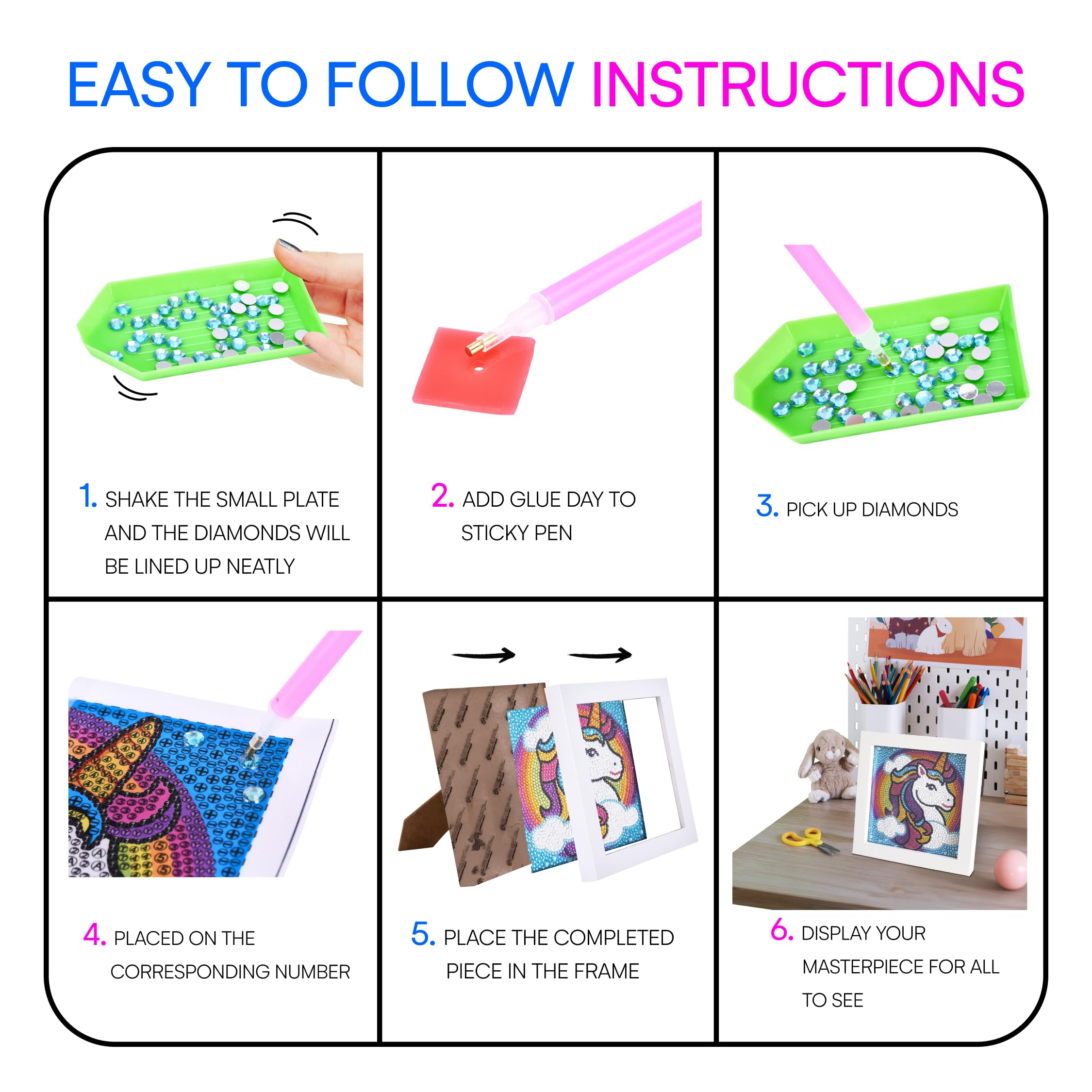 EASY TO FOLLOW INSTRUCTIONS

1. SHAKE THE SMALL PLATE AND THE DIAMONDS WILL BE LINED UP NEATLY

2. ADD GLUE DAY TO STICKY PEN

3. PICK UP DIAMONDS

4. PLACED ON THE CORRESPONDING NUMBER

5. PLACE THE COMPLETED PIECE IN THE FRAME

6. DISPLAY YOUR MASTERPIECE FOR ALL TO SEE