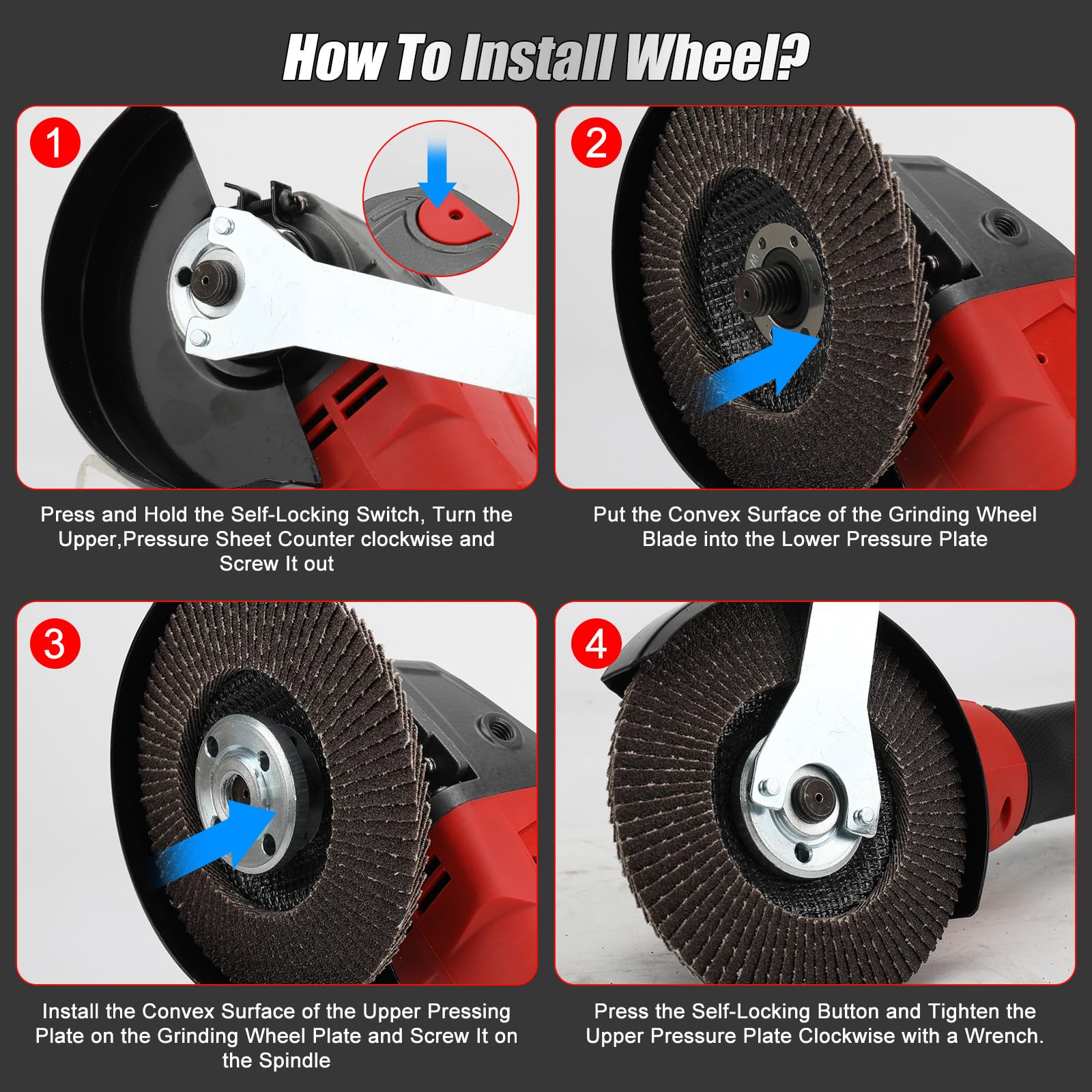 How To Install Wheel?

1

Press and Hold the Self-Locking Switch, Turn the Upper,Pressure Sheet Counter clockwise and Screw It out

2

Put the Convex Surface of the Grinding Wheel Blade into the Lower Pressure Plate

3

Install the Convex Surface of the Upper Pressing Plate on the Grinding Wheel Plate and Screw It on the Spindle

4

Press the Self-Locking Button and Tighten the Upper Pressure Plate Clockwise with a Wrench.