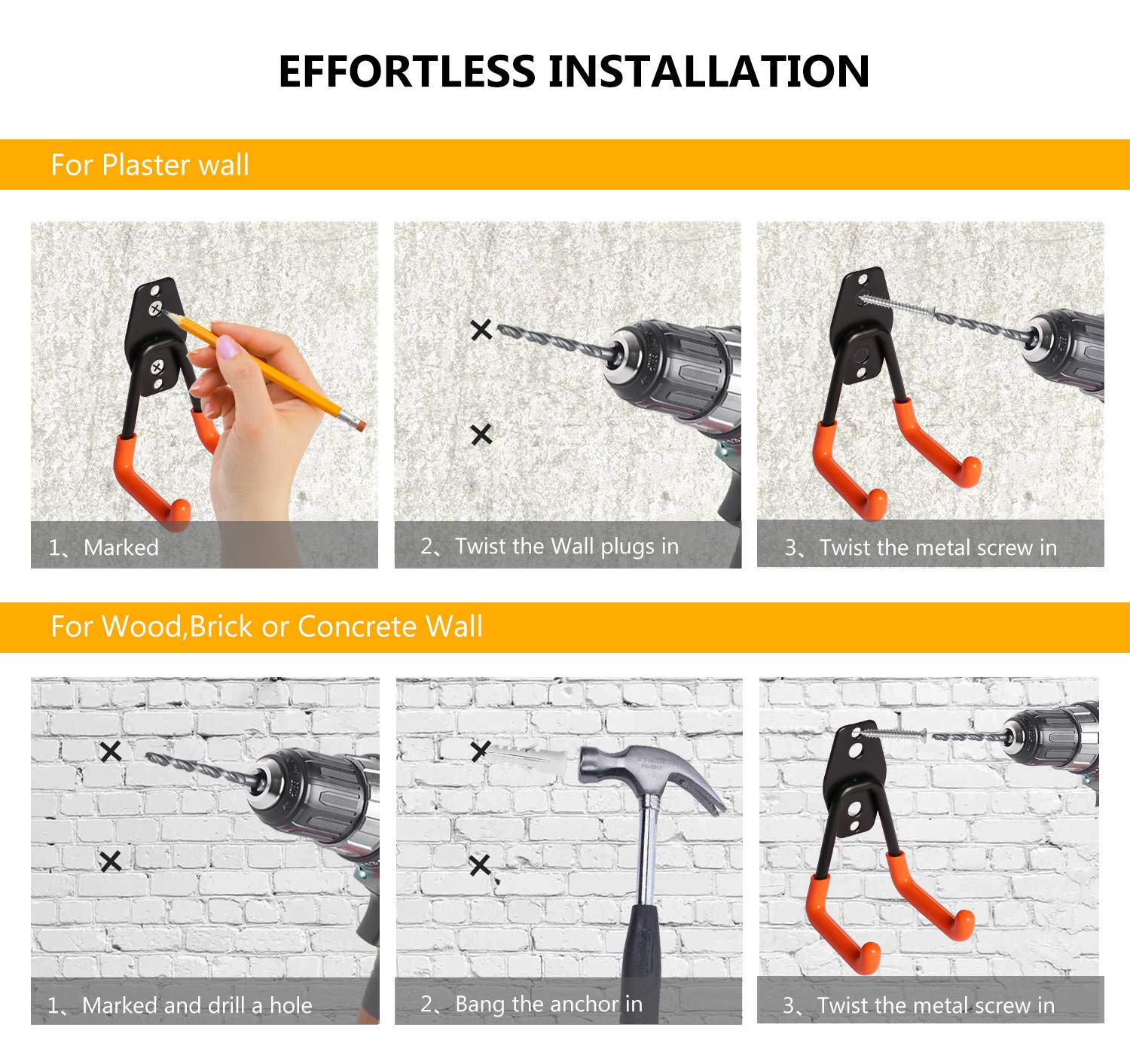 EFFORTLESS INSTALLATION

For Plaster wall

1、Marked

2、Twist the Wall plugs in

3、Twist the metal screw in

For Wood,Brick or Concrete Wall

1、Marked and drill a hole

2、Bang the anchor in

3、Twist the metal screw in