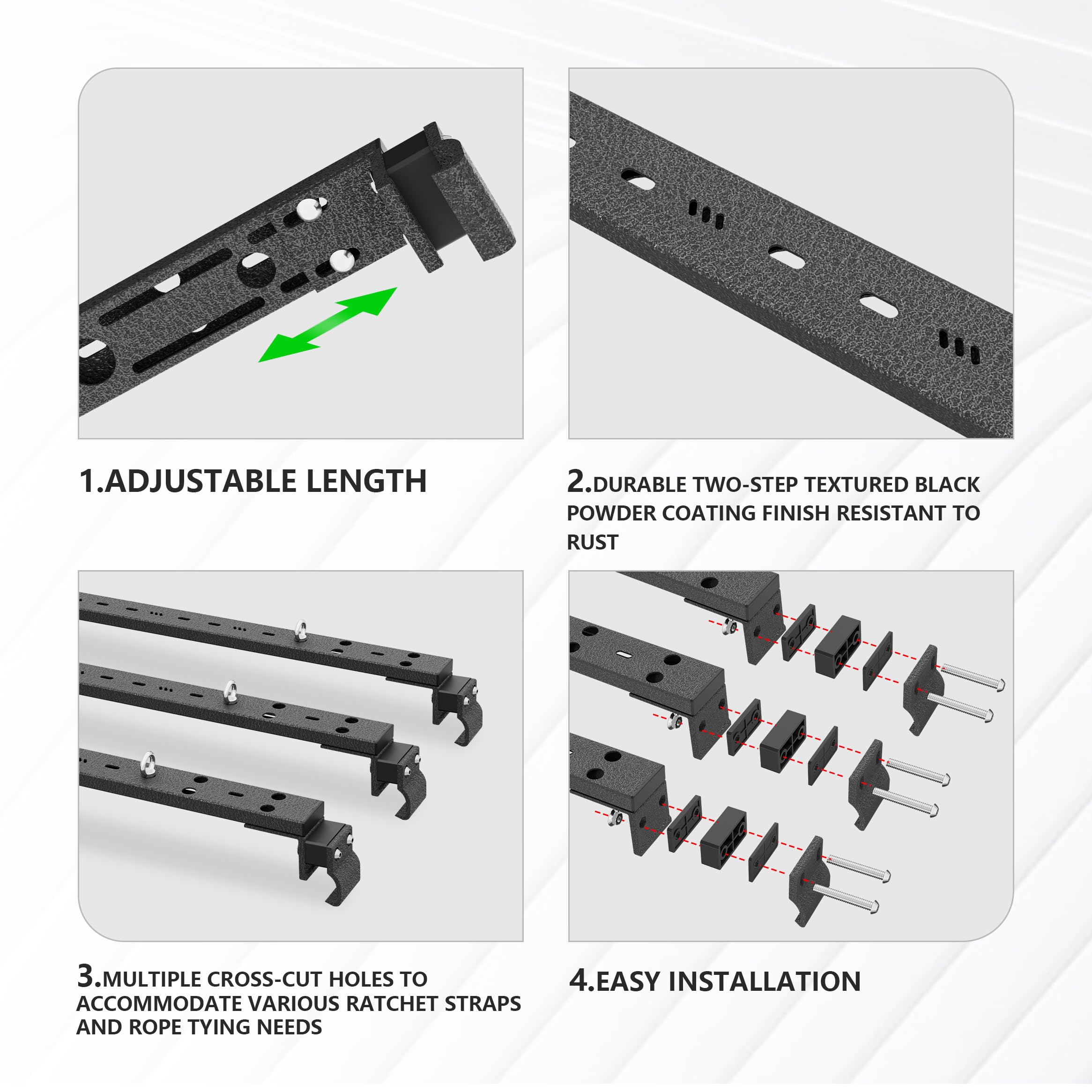 1.ADJUSTABLE LENGTH

2.DURABLE TWO-STEP TEXTURED BLACK POWDER COATING FINISH RESISTANT TO RUST

3.MULTIPLE CROSS-CUT HOLES TO ACCOMMODATE VARIOUS RATCHET STRAPS AND ROPE TYING NEEDS

4.EASY INSTALLATION