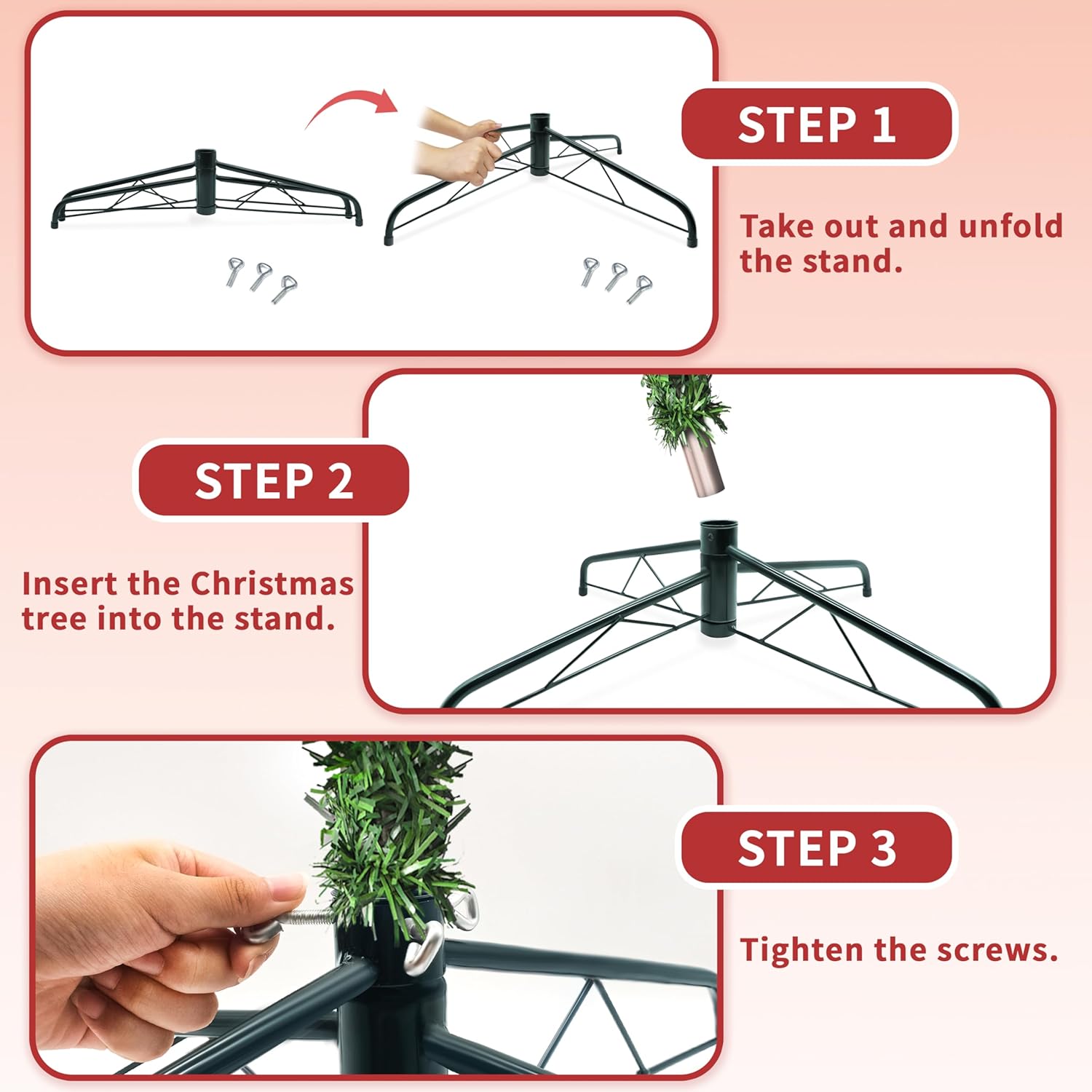 STEP 1

Take out and unfold the stand.

STEP 2

Insert the Christmas tree into the stand.

STEP 3

Tighten the screws.