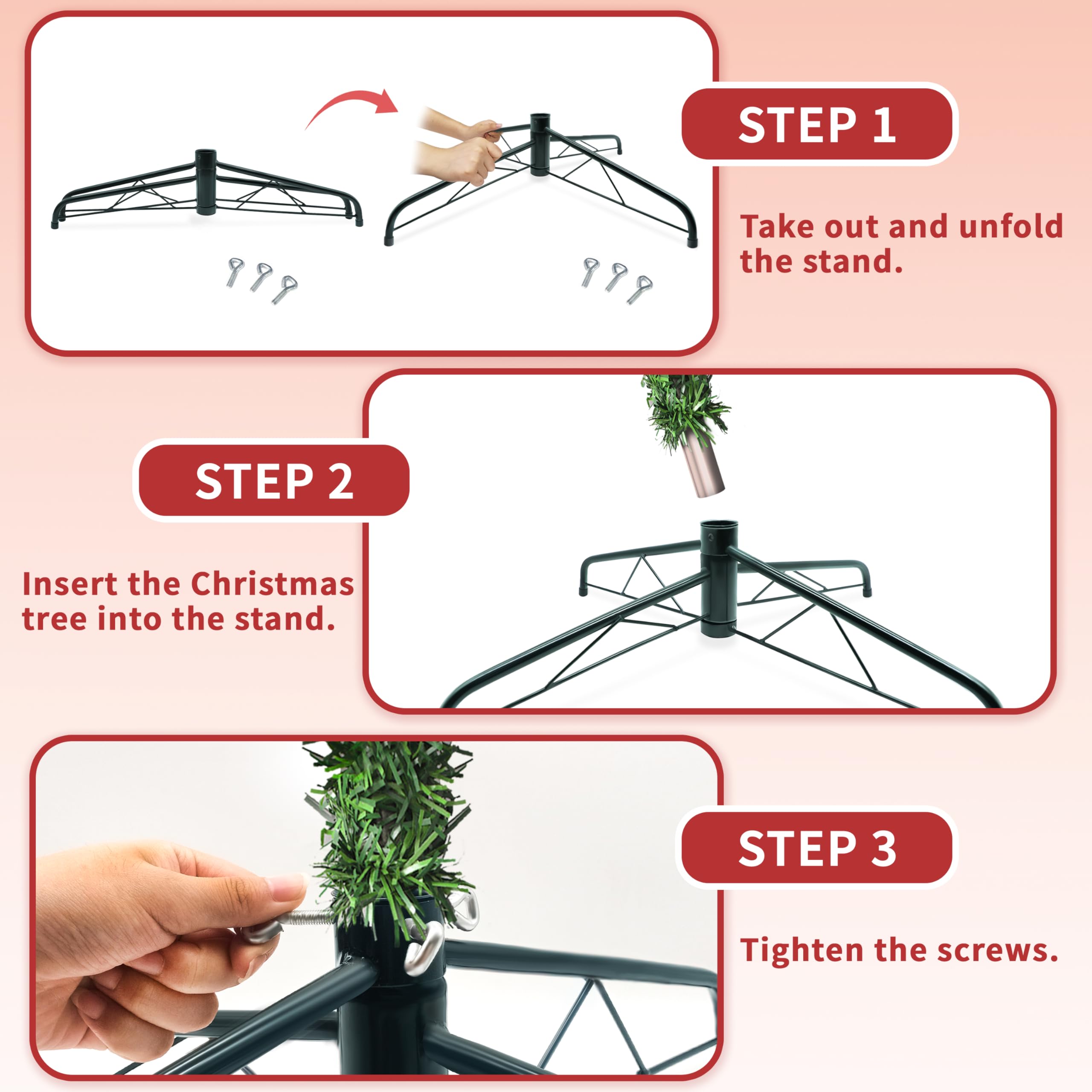 STEP 1

Take out and unfold the stand.

STEP 2

Insert the Christmas tree into the stand.

STEP 3

Tighten the screws.