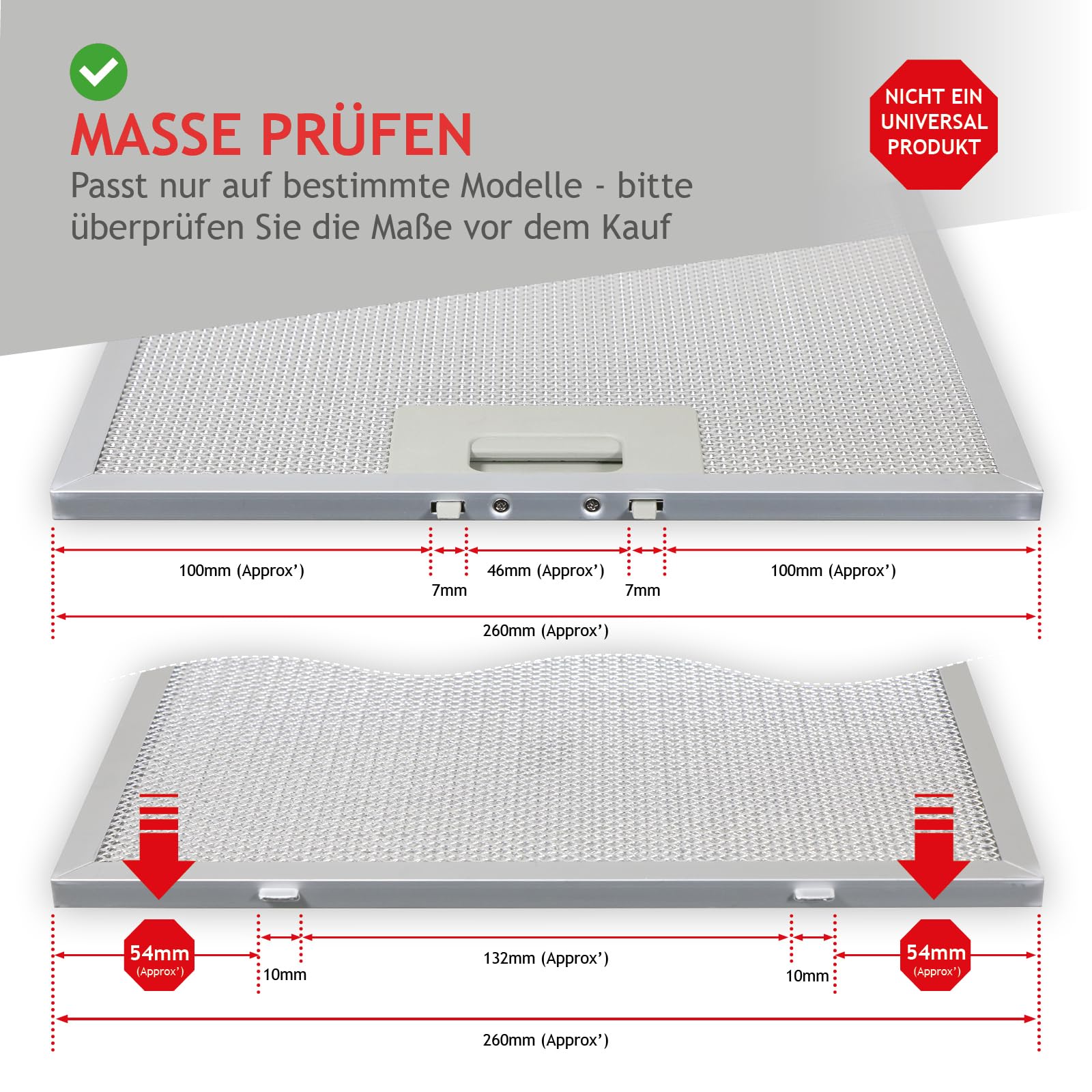 MASSE PRÜFEN

Passt nur auf bestimmte Modelle - bitte überprüfen Sie die Maße vor dem Kauf

NICHT EIN UNIVERSAL PRODUKT

100mm (Approx')
7mm
46mm (Approx')
7mm
100mm (Approx')
260mm (Approx')

54mm (Approx')
10mm
132mm (Approx')
10mm
54mm (Approx')
260mm (Approx')