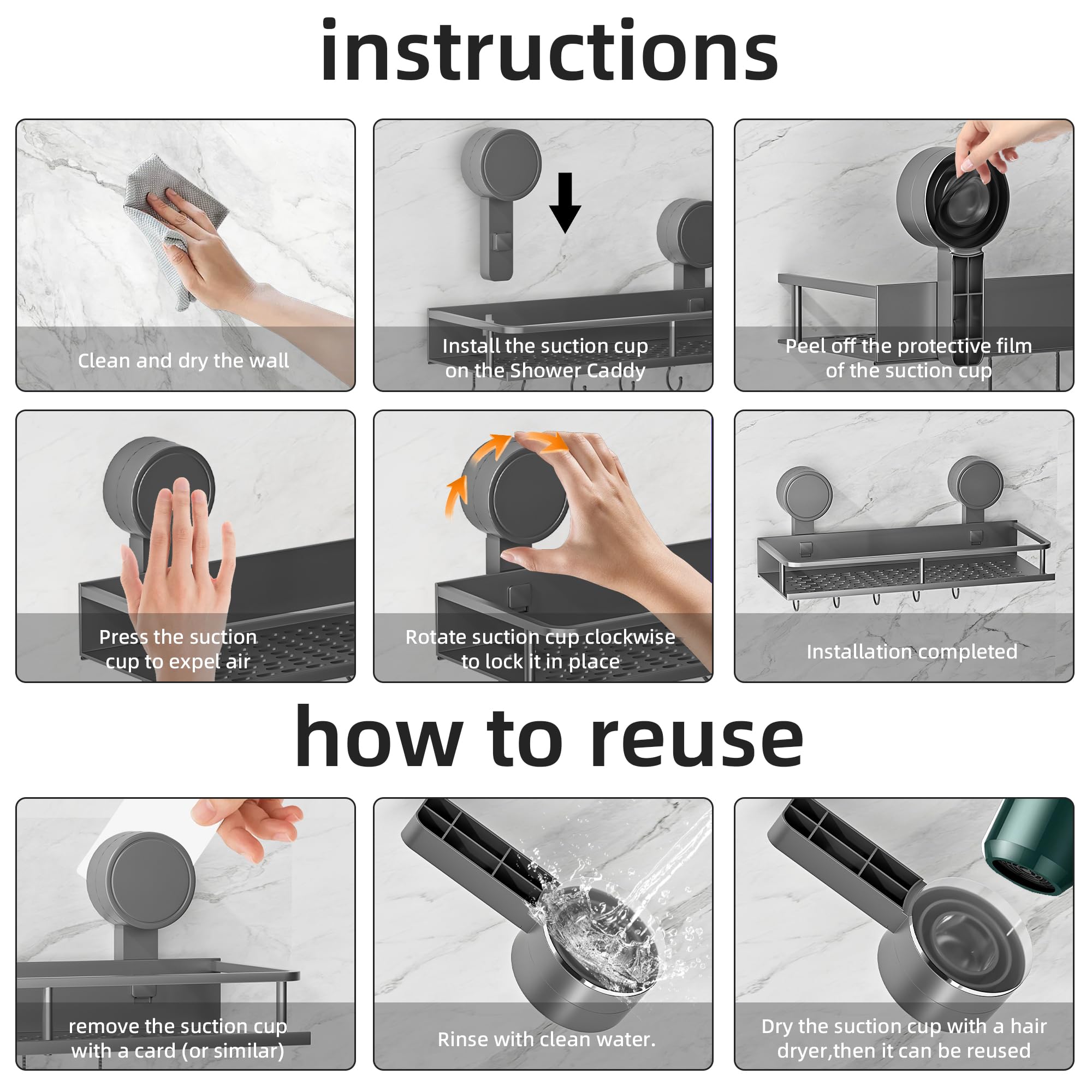 instructions

Clean and dry the wall

Install the suction cup on the Shower Caddy

Peel off the protective film of the suction cup

Press the suction cup to expel air

Rotate suction cup clockwise to lock it in place

Installation completed

how to reuse

remove the suction cup with a card (or similar)

Rinse with clean water.

Dry the suction cup with a hair dryer,then it can be reused