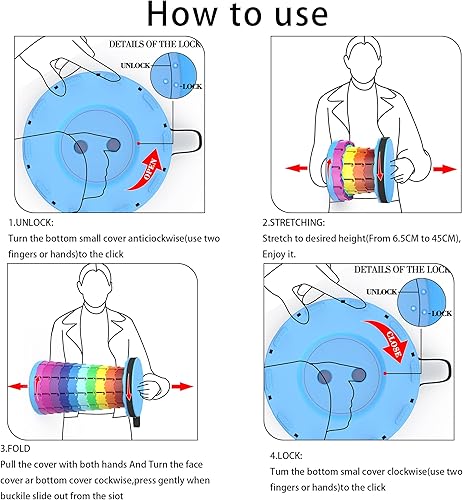 How to use

DETAILS OF THE LOCK

UNLOCK

LOCK

OPEN

1.UNLOCK:
Turn the bottom small cover anticiockwise(use two fingers or hands)to the click

2.STRETCHING:
Stretch to desired height(From 6.5CM to 45CM), Enjoy it.

3.FOLD
Pull the cover with both hands And Turn the face cover ar bottom cover cockwise,press gently when buckile slide out from the siot

DETAILS OF THE LOCK

UNLOCK

LOCK

CLOSE

4.LOCK:
Tum the bottom smal cover clockwise(use two fingers or hands)to the click