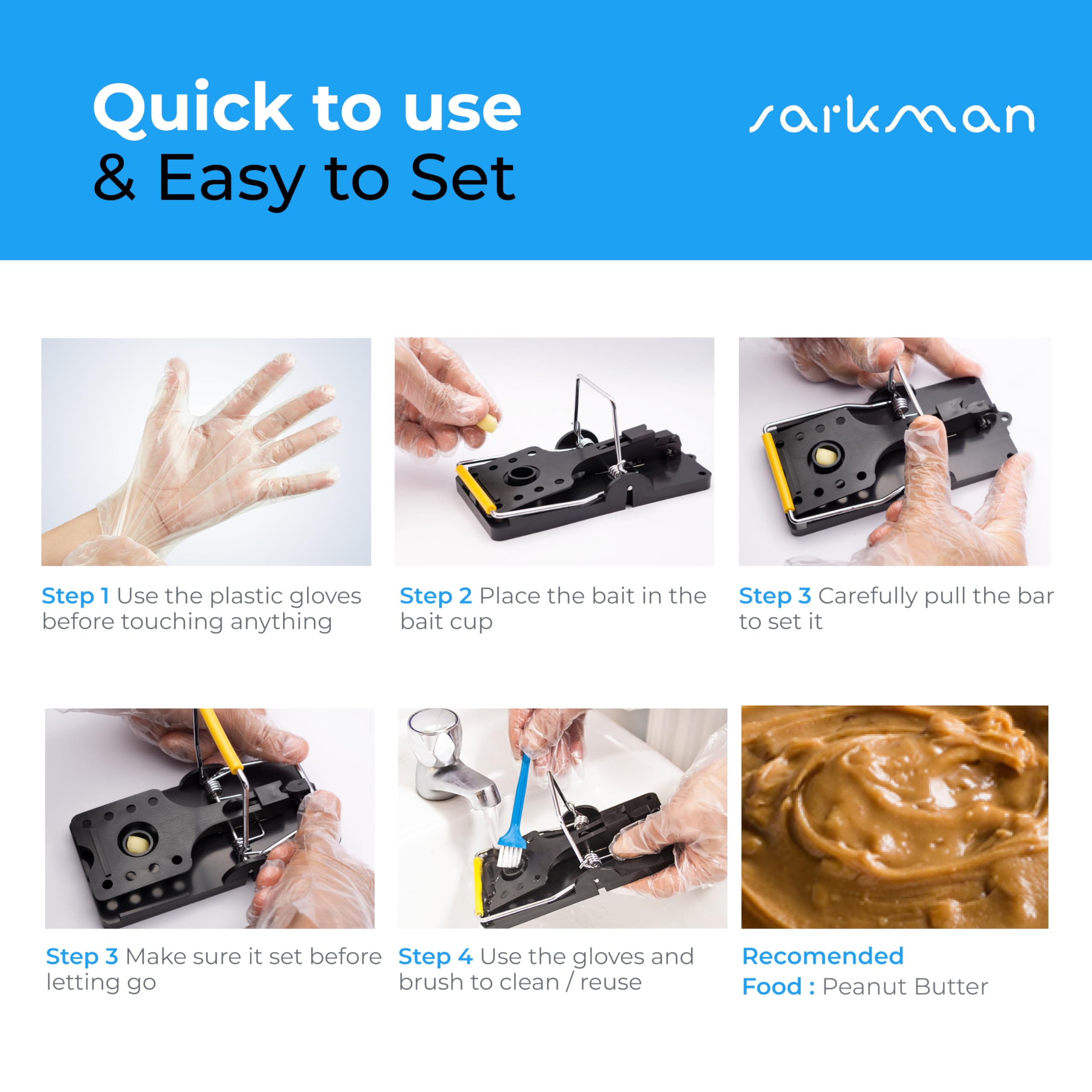 Quick to use
& Easy to Set

sarkman

Step 1 Use the plastic gloves before touching anything

Step 2 Place the bait in the bait cup

Step 3 Carefully pull the bar to set it

Step 3 Make sure it set before letting go

Step 4 Use the gloves and brush to clean / reuse

Recomended Food : Peanut Butter