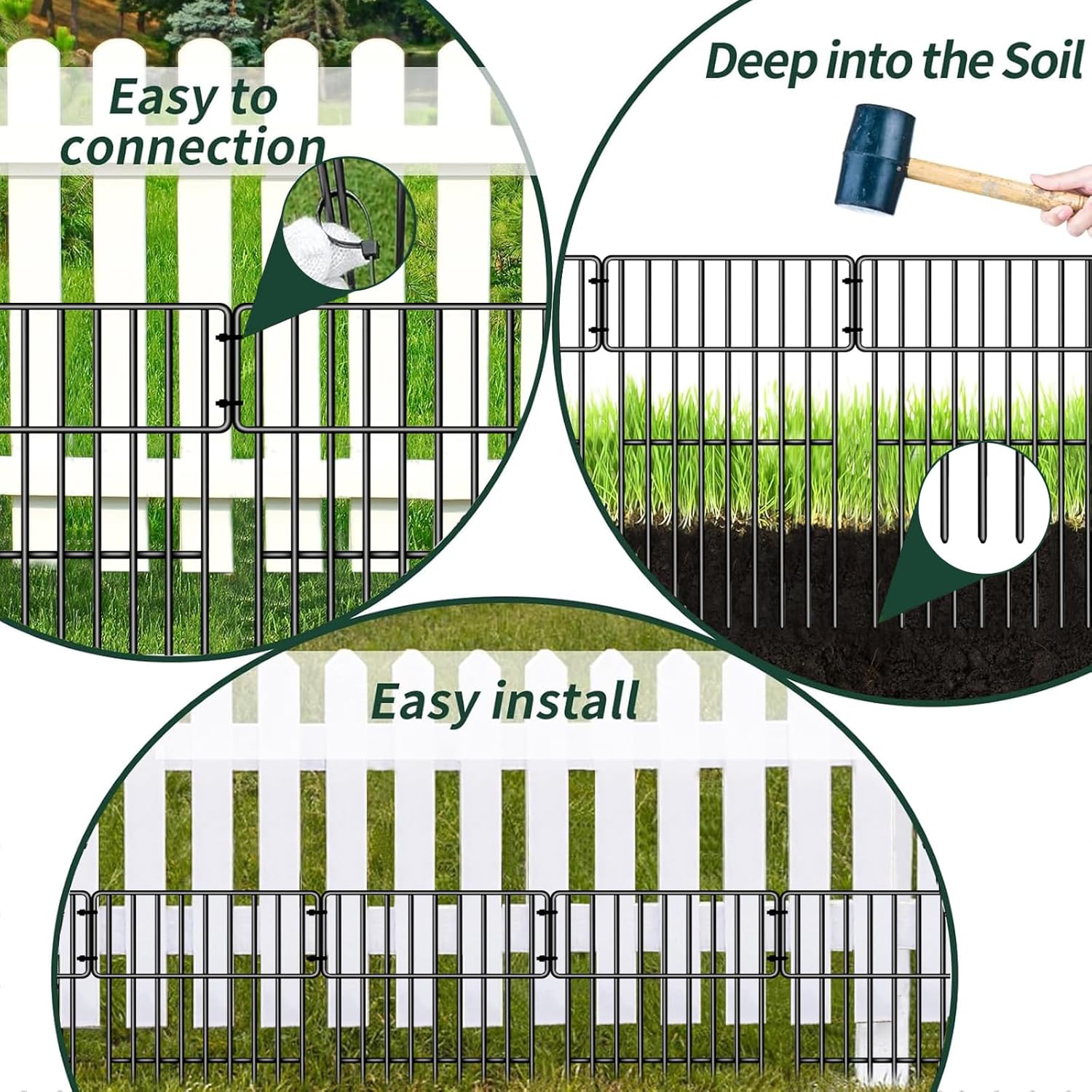 Easy to connection

Deep into the Soil

Easy install