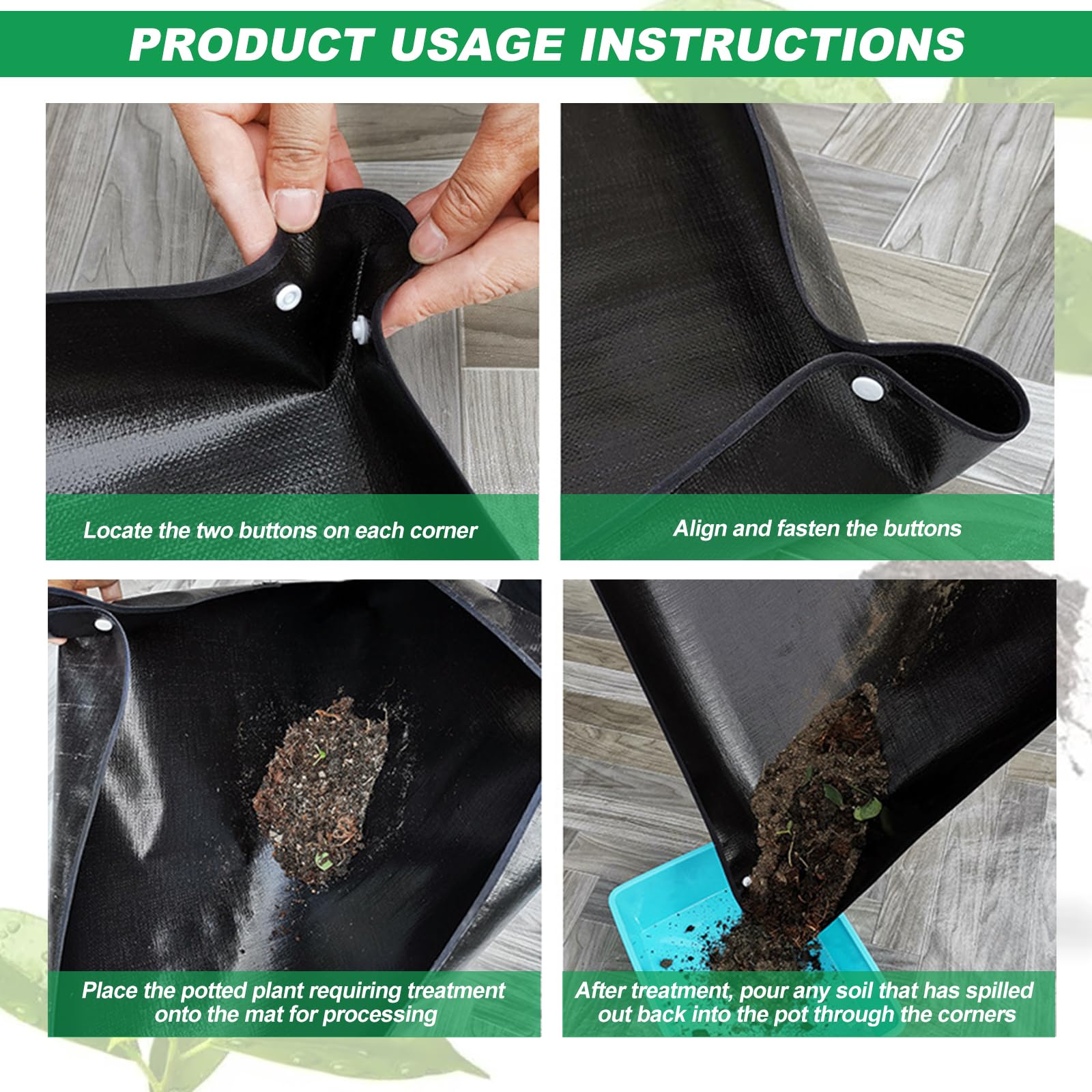 PRODUCT USAGE INSTRUCTIONS

Locate the two buttons on each corner

Align and fasten the buttons

Place the potted plant requiring treatment onto the mat for processing

After treatment, pour any soil that has spilled out back into the pot through the corners