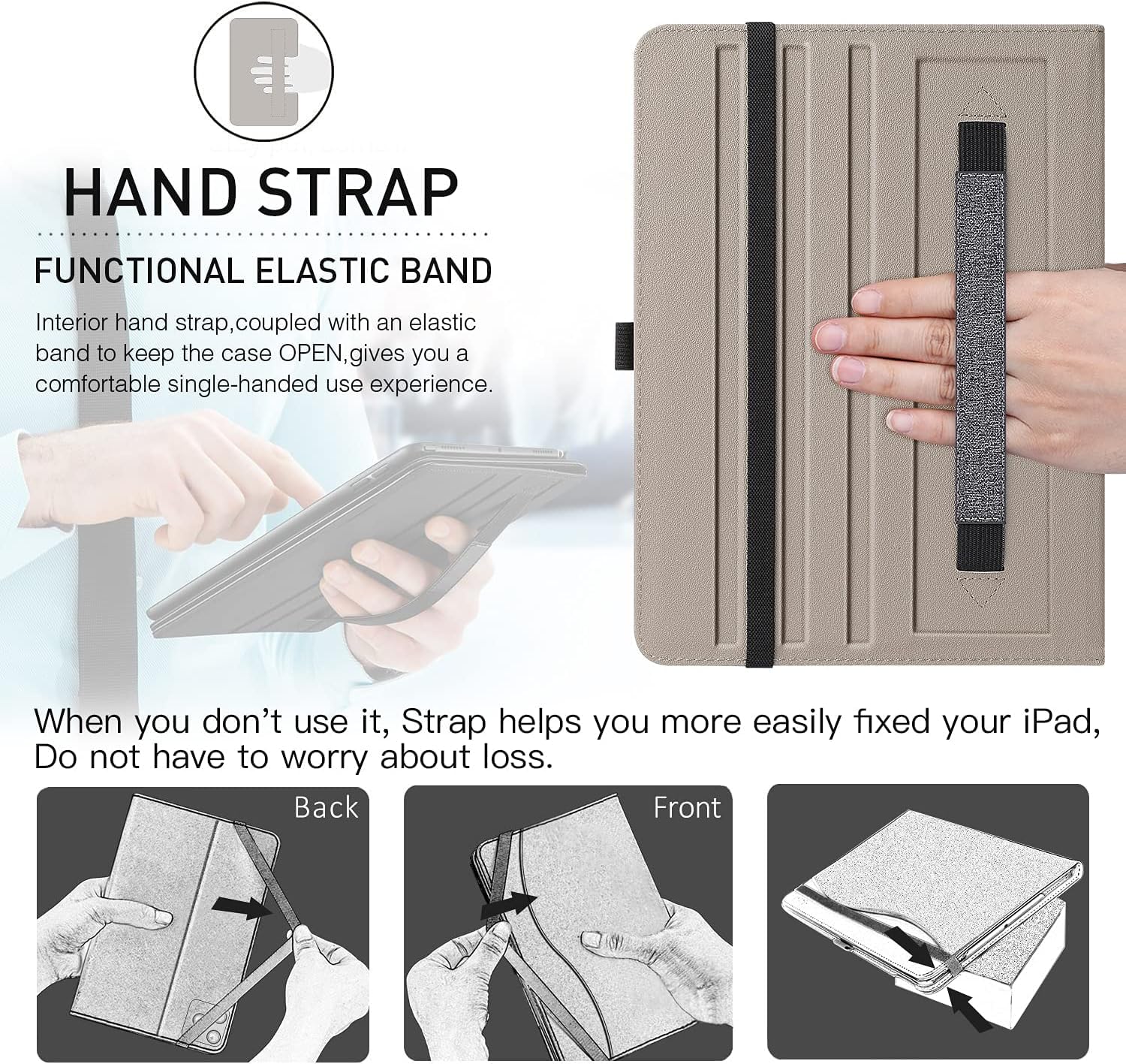 HAND STRAP

FUNCTIONAL ELASTIC BAND

Interior hand strap,coupled with an elastic band to keep the case OPEN,gives you a comfortable single-handed use experience.

When you don't use it, Strap helps you more easily fixed your iPad, Do not have to worry about loss.

Back

Front