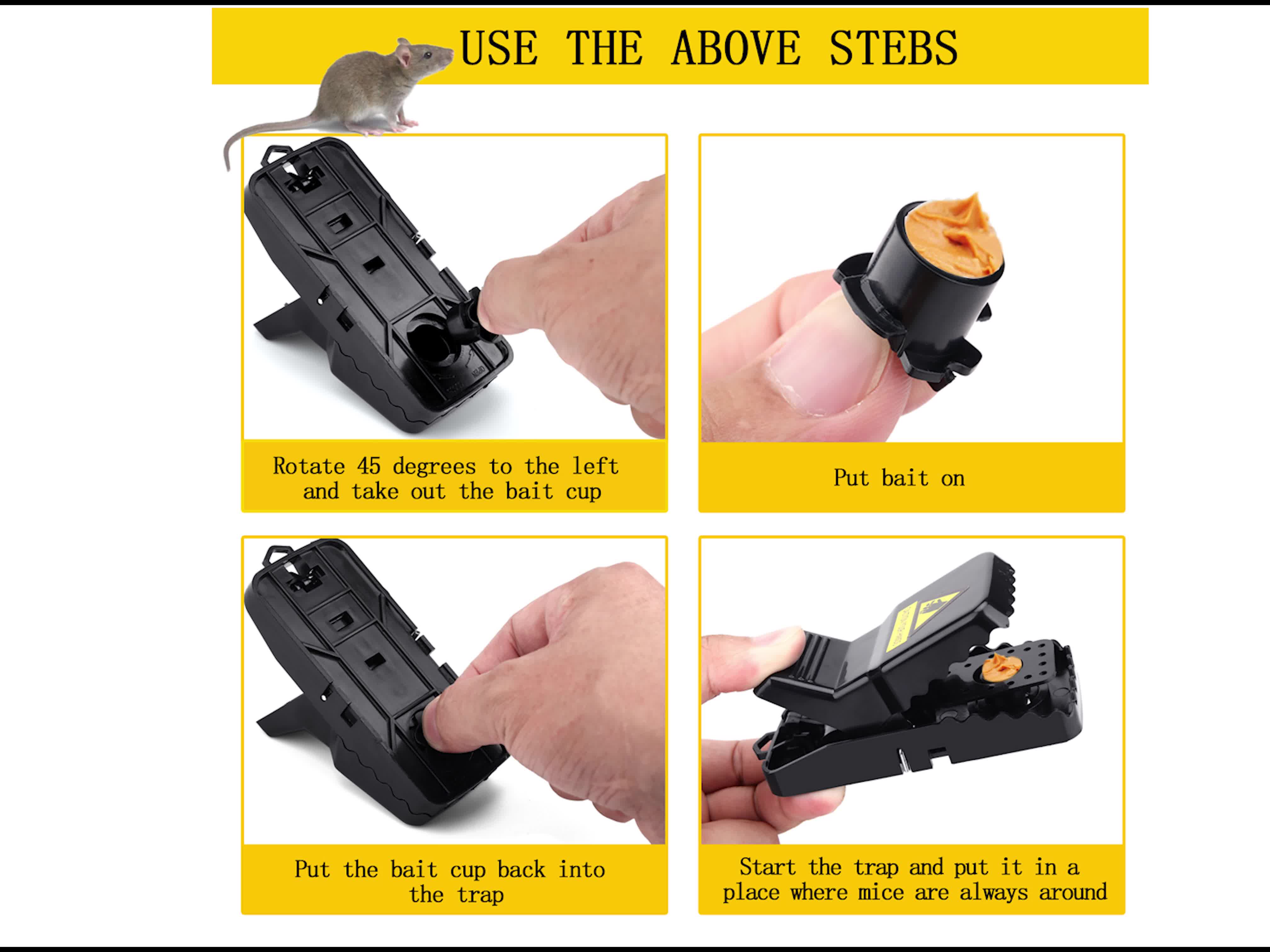 USE THE ABOVE STEBS

Rotate 45 degrees to the left and take out the bait cup

Put bait on

Put the bait cup back into the trap

Start the trap and put it in a place where mice are always around