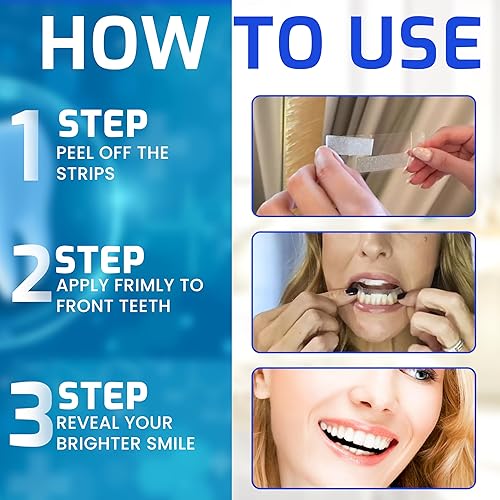 HOW TO USE

1 STEP
PEEL OFF THE STRIPS

2 STEP
APPLY FRIMLY TO FRONT TEETH

3 STEP
REVEAL YOUR BRIGHTER SMILE