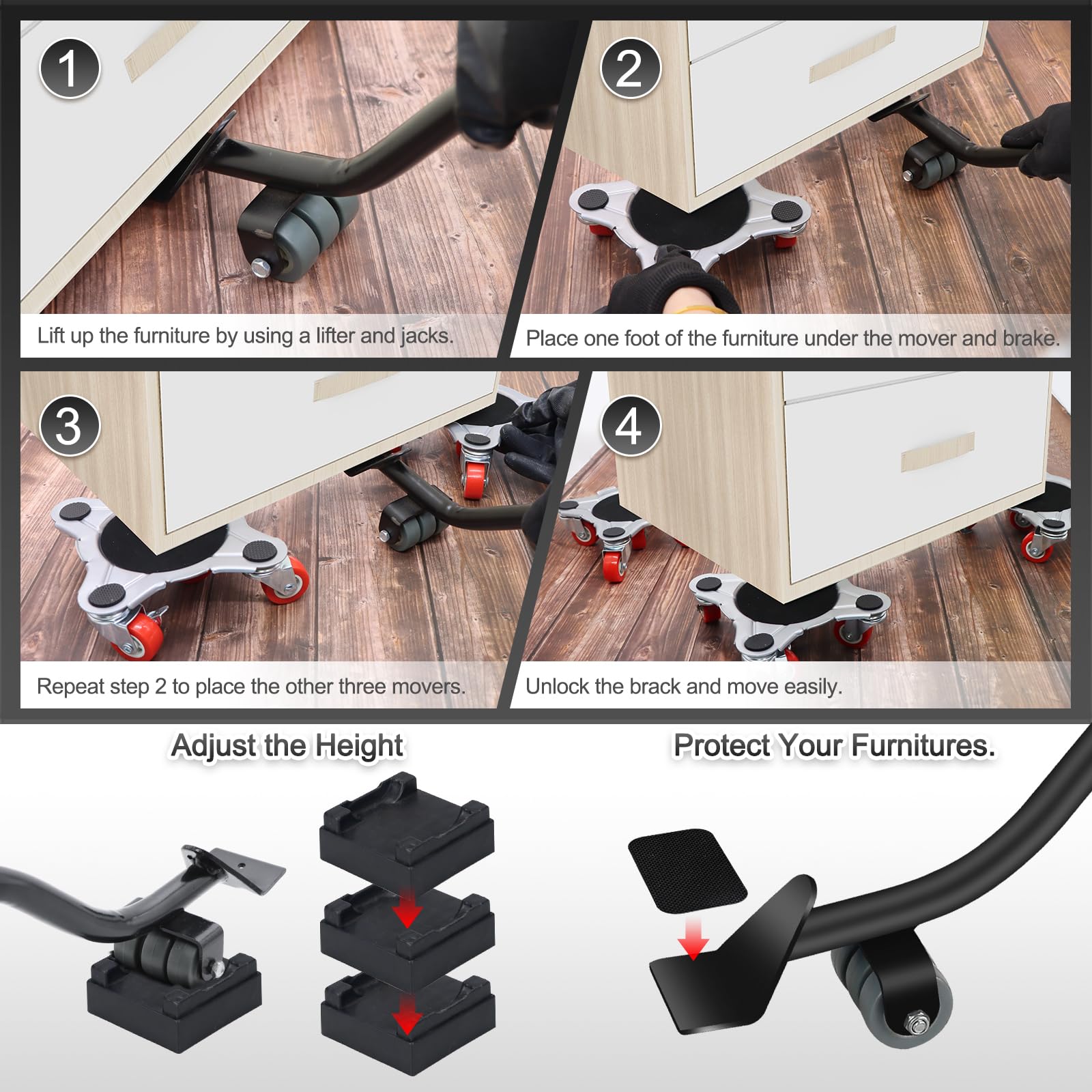 1

Lift up the furniture by using a lifter and jacks.

2

Place one foot of the furniture under the mover and brake.

3

Repeat step 2 to place the other three movers.

4

Unlock the brack and move easily.

Adjust the Height

Protect Your Furnitures.