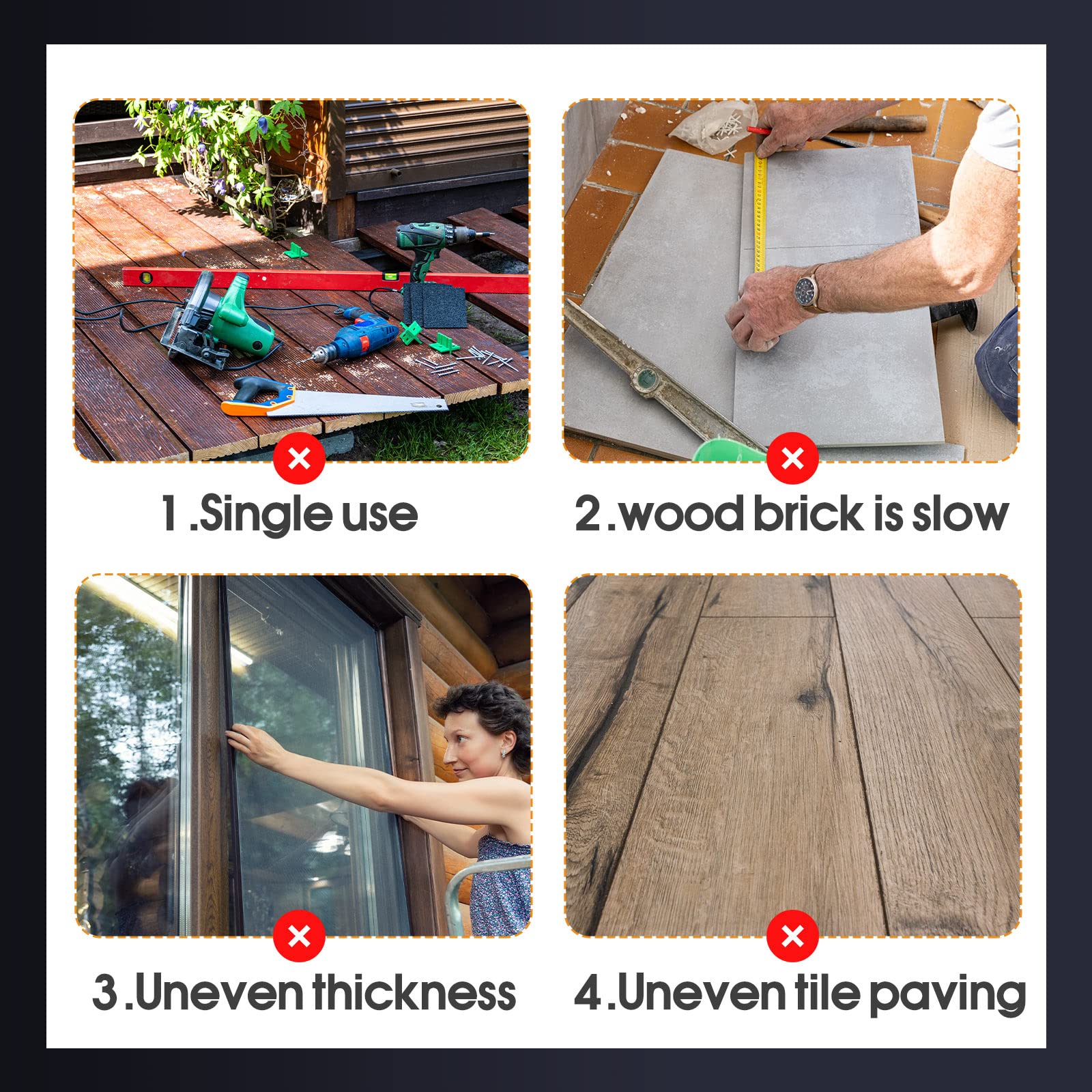 1 .Single use

2 .wood brick is slow

3 .Uneven thickness

4 .Uneven tile paving