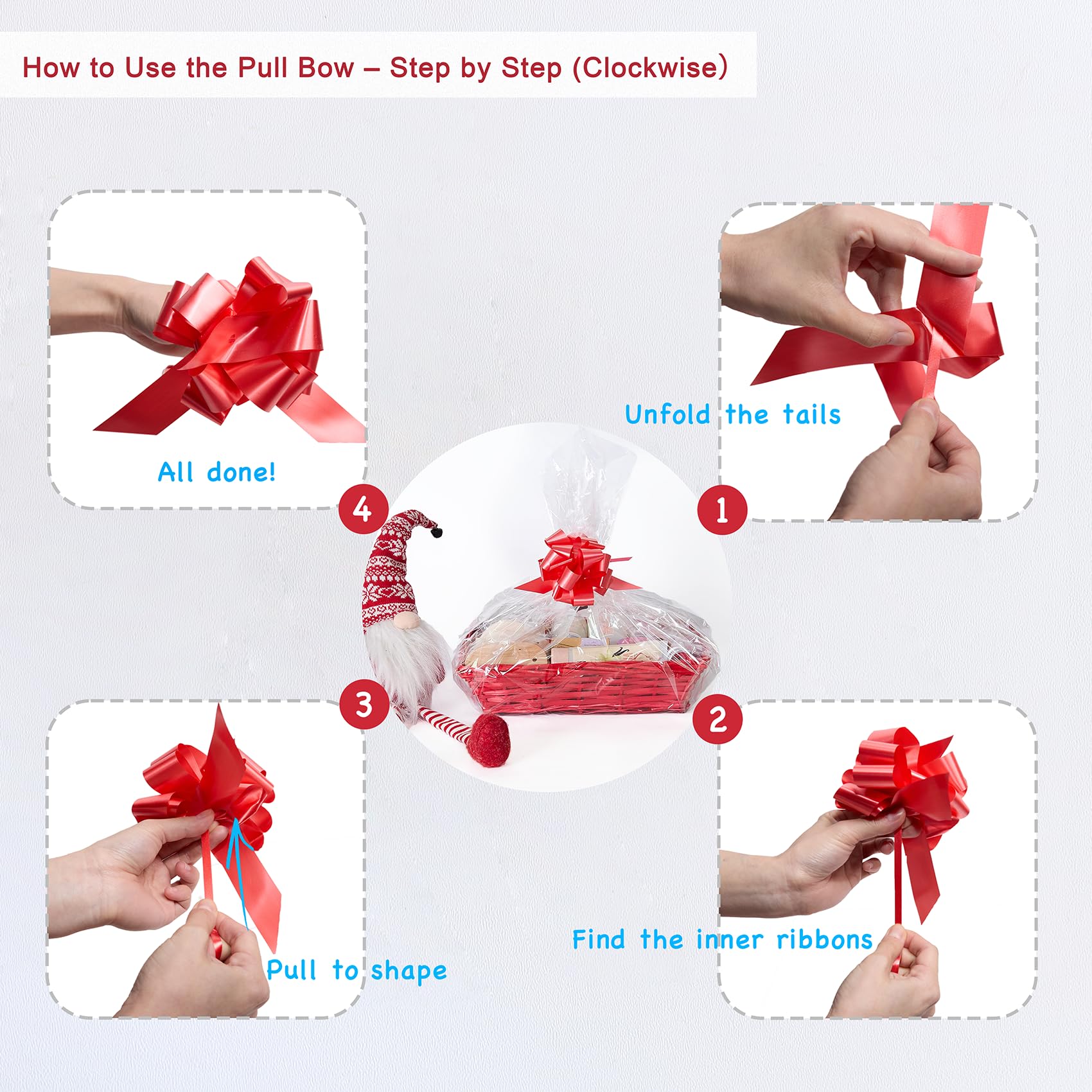 How to Use the Pull Bow – Step by Step (Clockwise)

1
Unfold the tails

2
Find the inner ribbons

3
Pull to shape

4
All done!