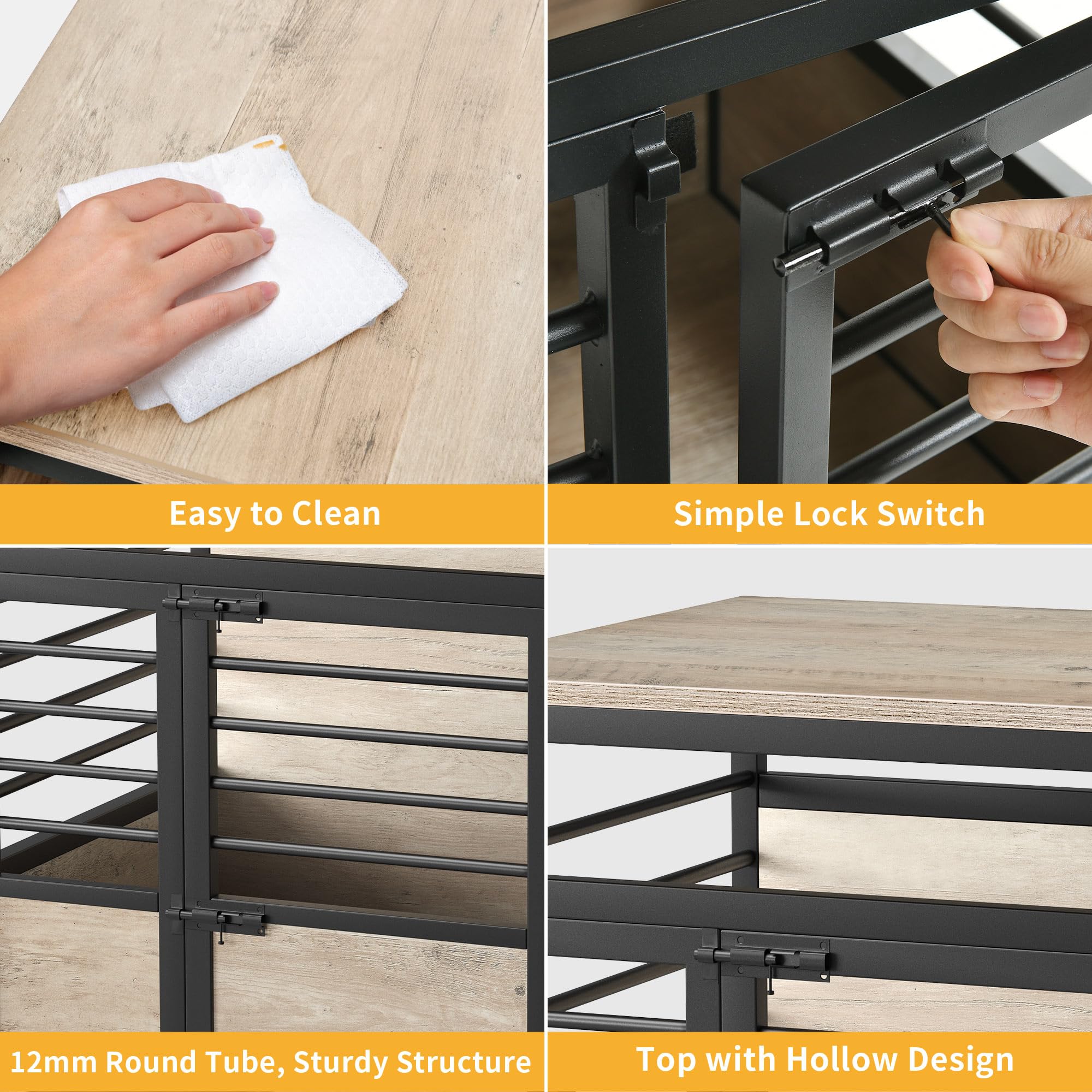 Easy to Clean

Simple Lock Switch

12mm Round Tube, Sturdy Structure

Top with Hollow Design