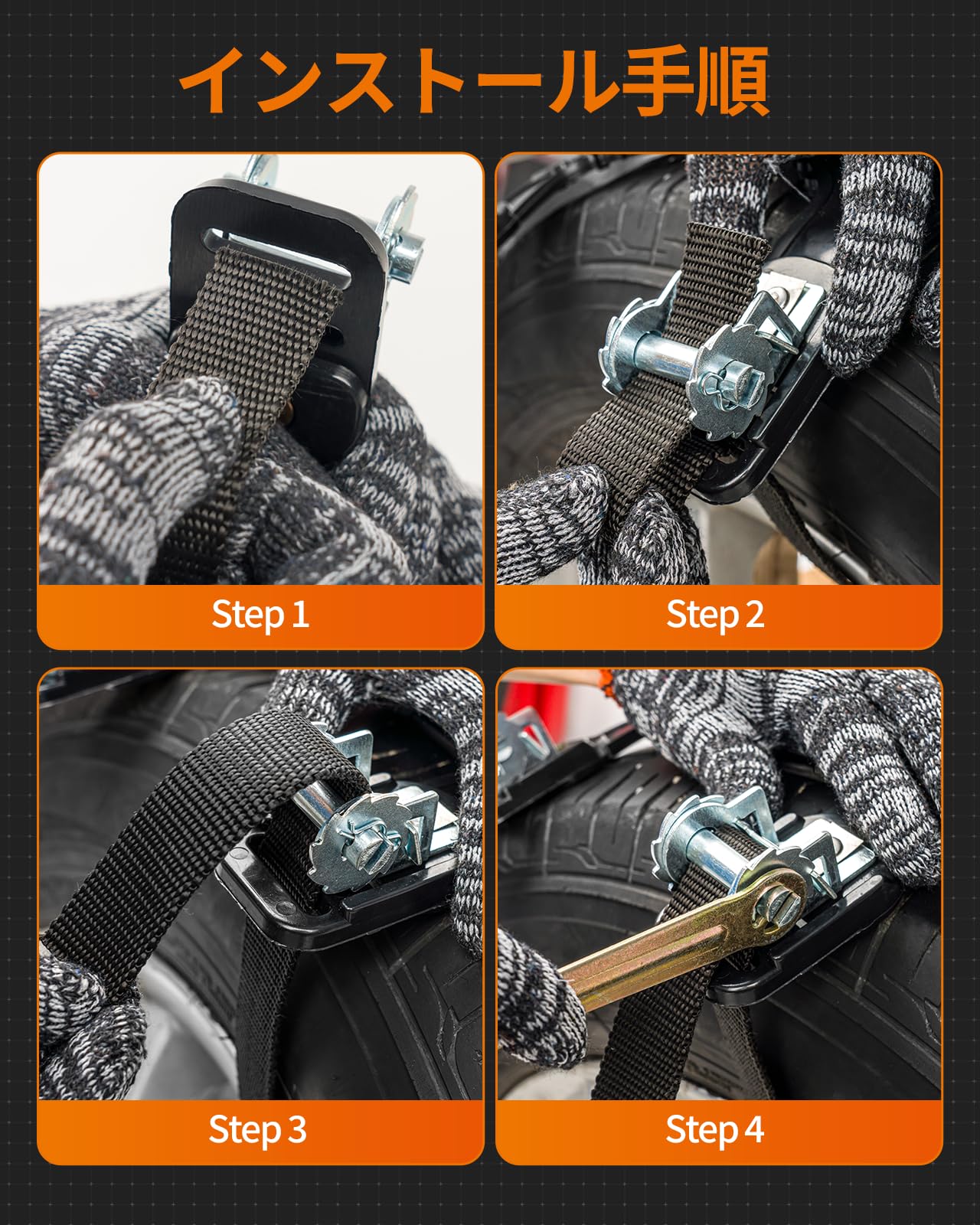 インストール手順

Step 1

Step 2

Step 3

Step 4