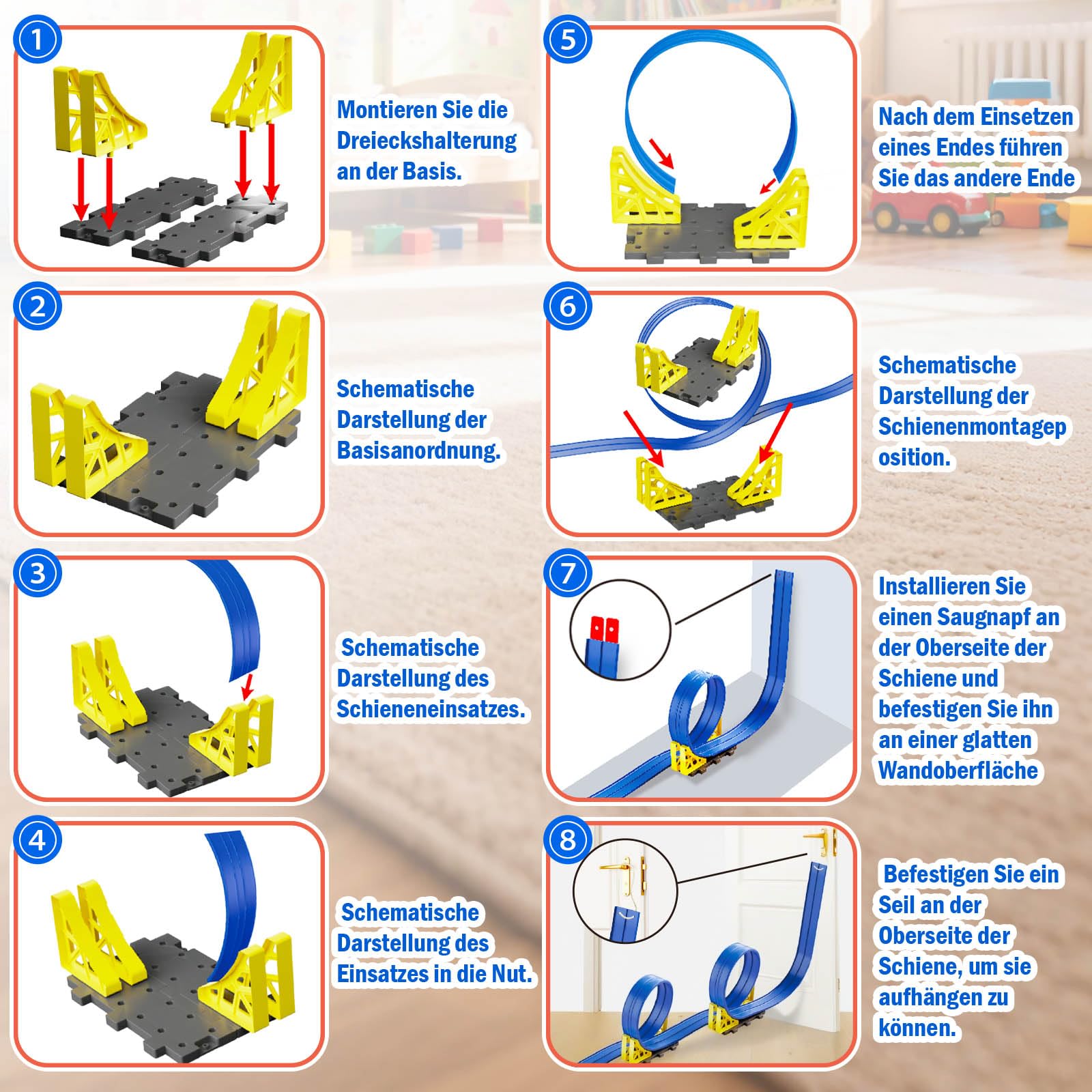 1

Montieren Sie die Dreieckshalterung an der Basis.

2

Schematische Darstellung der Basisanordnung.

3

Schematische Darstellung des Schieneneinsatzes.

4

Schematische Darstellung des Einsatzes in die Nut.

5

Nach dem Einsetzen eines Endes führen Sie das andere Ende

6

Schematische Darstellung der Schienenmontagep osition.

7

Installieren Sie einen Saugnapf an der Oberseite der Schiene und befestigen Sie ihn an einer glatten Wandoberfläche

8

Befestigen Sie ein Seil an der Oberseite der Schiene, um sie aufhängen zu können.