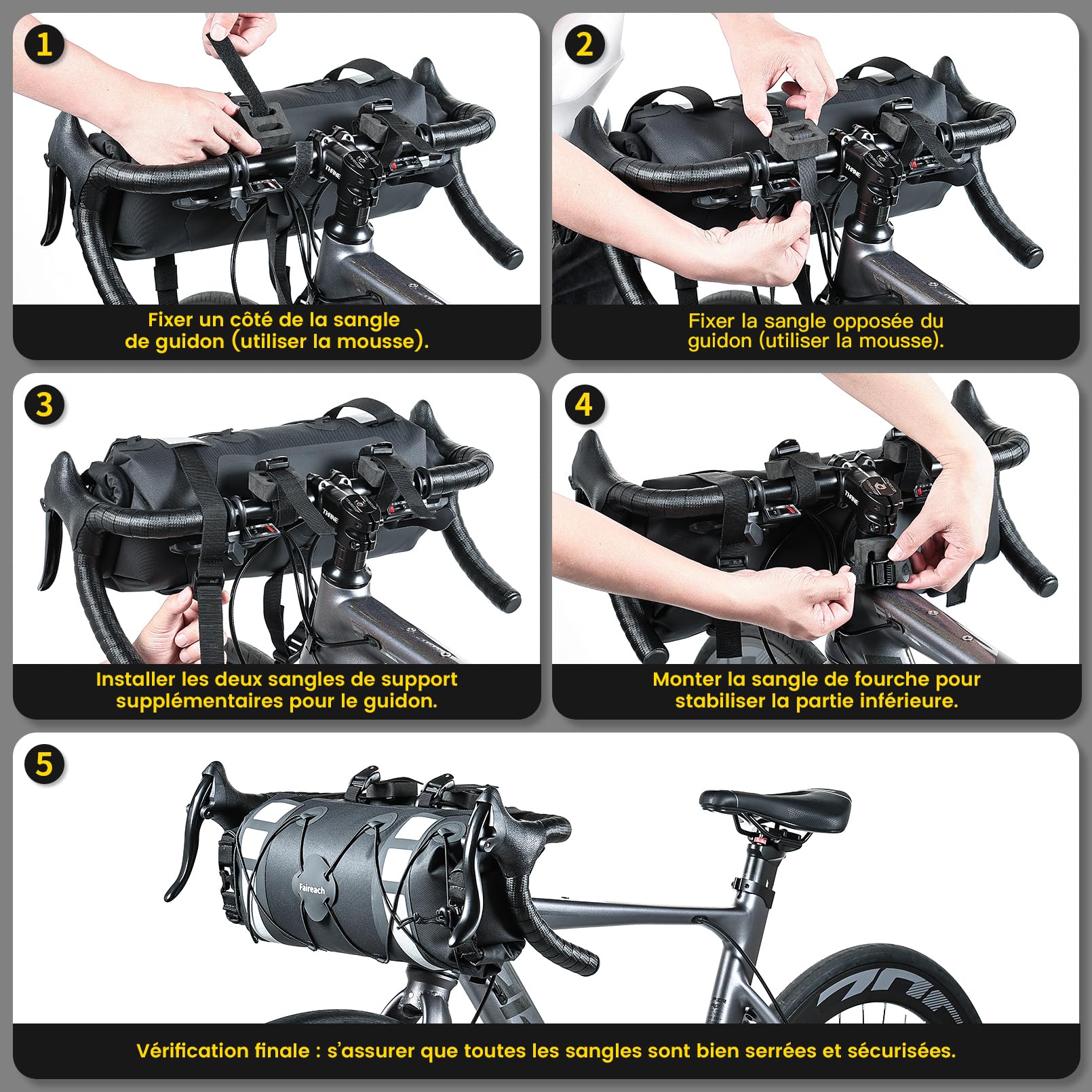 1

Fixer un côté de la sangle de guidon (utiliser la mousse).

2

Fixer la sangle opposée du guidon (utiliser la mousse).

3

Installer les deux sangles de support supplémentaires pour le guidon.

4

Monter la sangle de fourche pour stabiliser la partie inférieure.

5

Faireach

Vérification finale : s'assurer que toutes les sangles sont bien serrées et sécurisées.