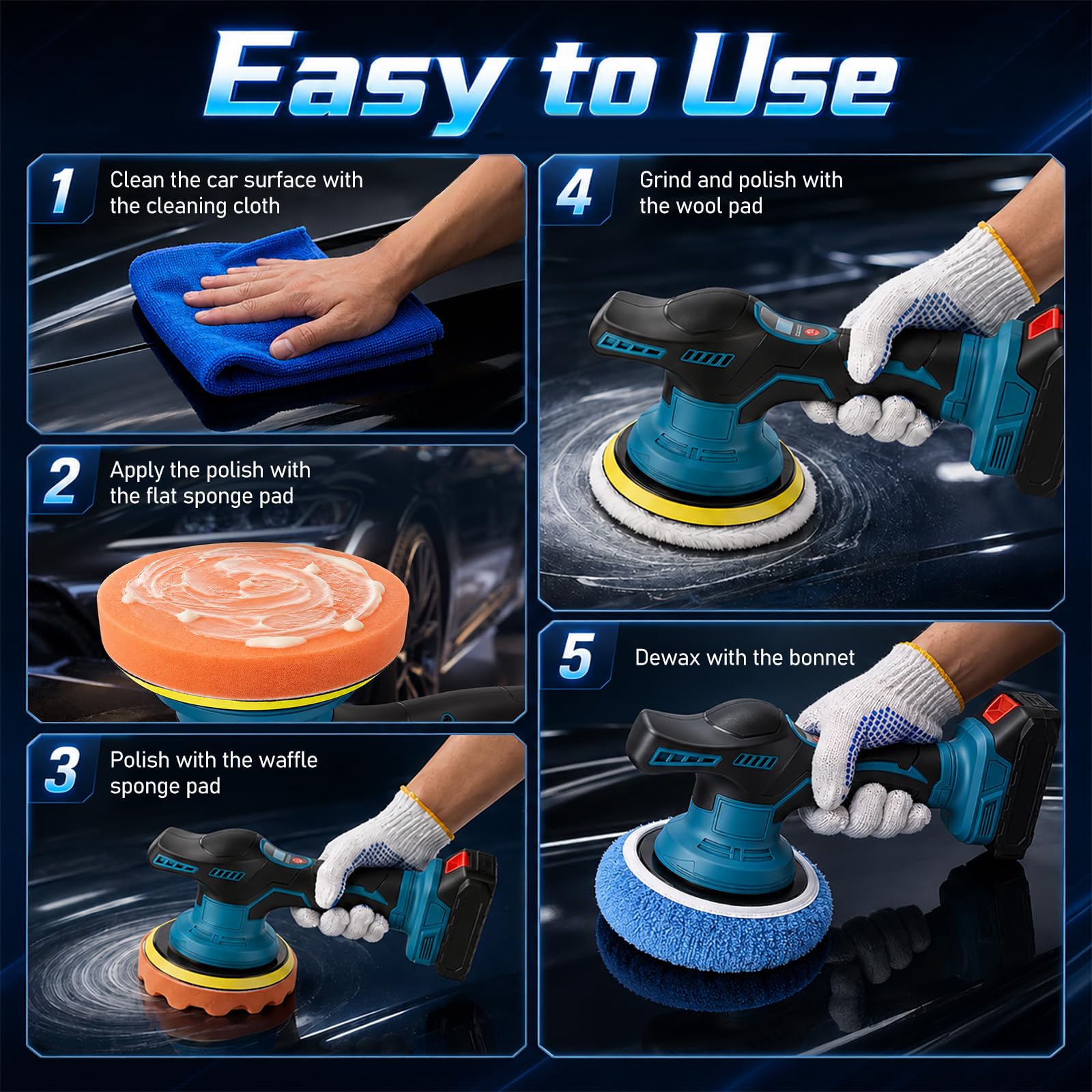 Easy to Use

1 Clean the car surface with the cleaning cloth

2 Apply the polish with the flat sponge pad

3 Polish with the waffle sponge pad

4 Grind and polish with the wool pad

5 Dewax with the bonnet