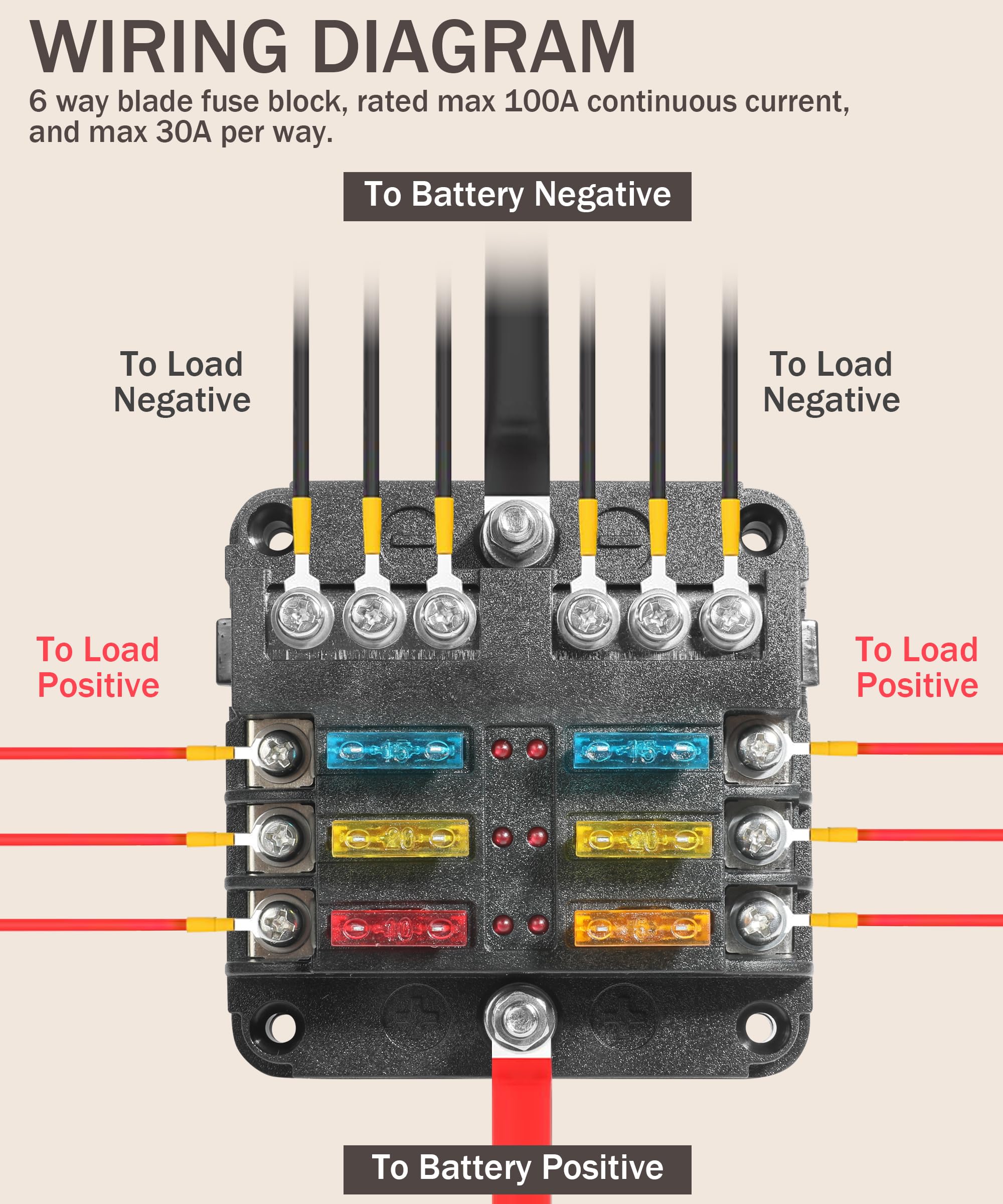 WIRING DIAGRAM

6 way blade fuse block, rated max 100A continuous current, and max 30A per way.

To Battery Negative

To Load Negative

To Load Negative

To Load Positive

To Load Positive

15

15

20

20

10

5

To Battery Positive