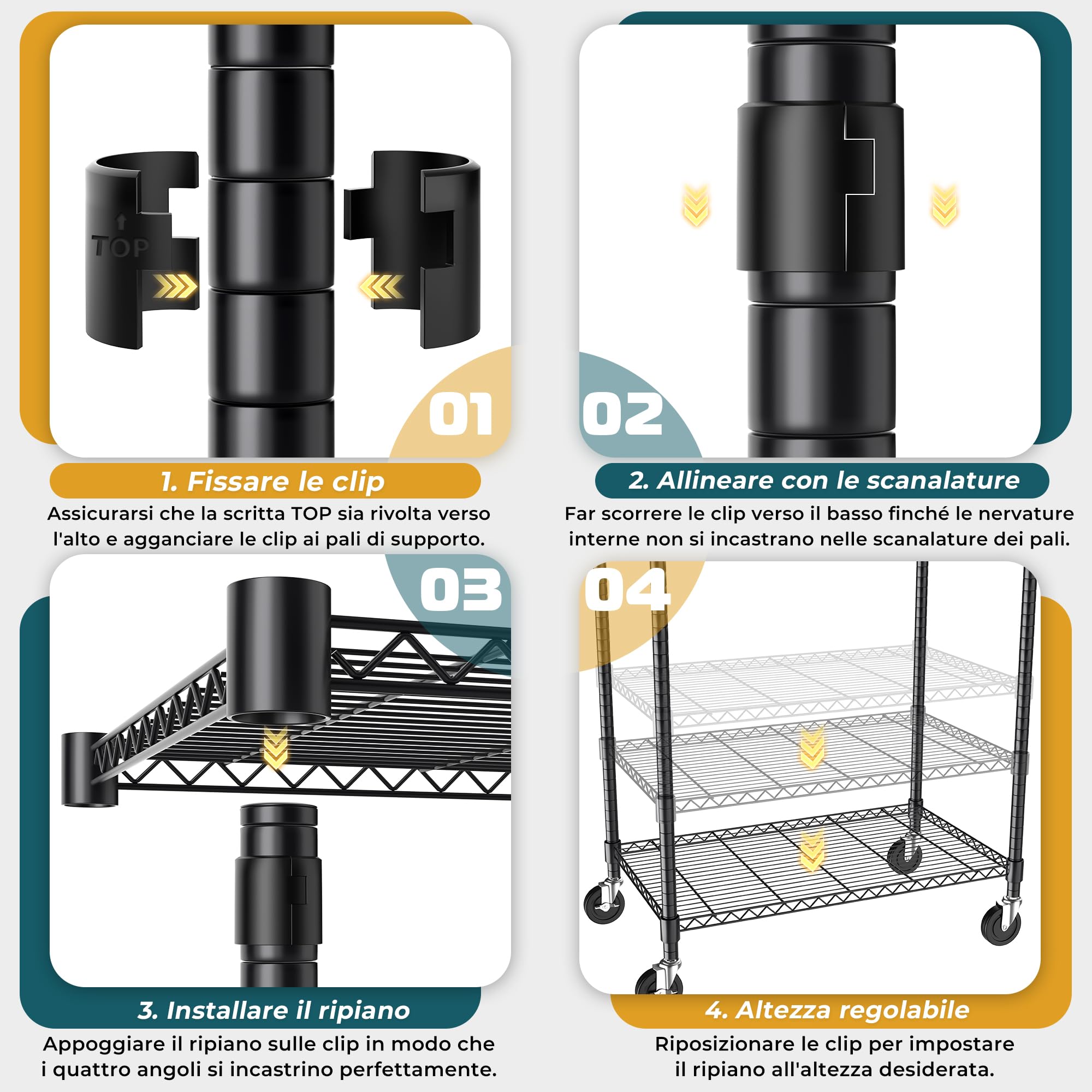 TOP

01

1. Fissare le clip

Assicurarsi che la scritta TOP sia rivolta verso l'alto e agganciare le clip ai pali di supporto.

02

2. Allineare con le scanalature

Far scorrere le clip verso il basso finché le nervature interne non si incastrano nelle scanalature dei pali.

03

3. Installare il ripiano

Appoggiare il ripiano sulle clip in modo che i quattro angoli si incastrino perfettamente.

04

4. Altezza regolabile

Riposizionare le clip per impostare il ripiano all'altezza desiderata.