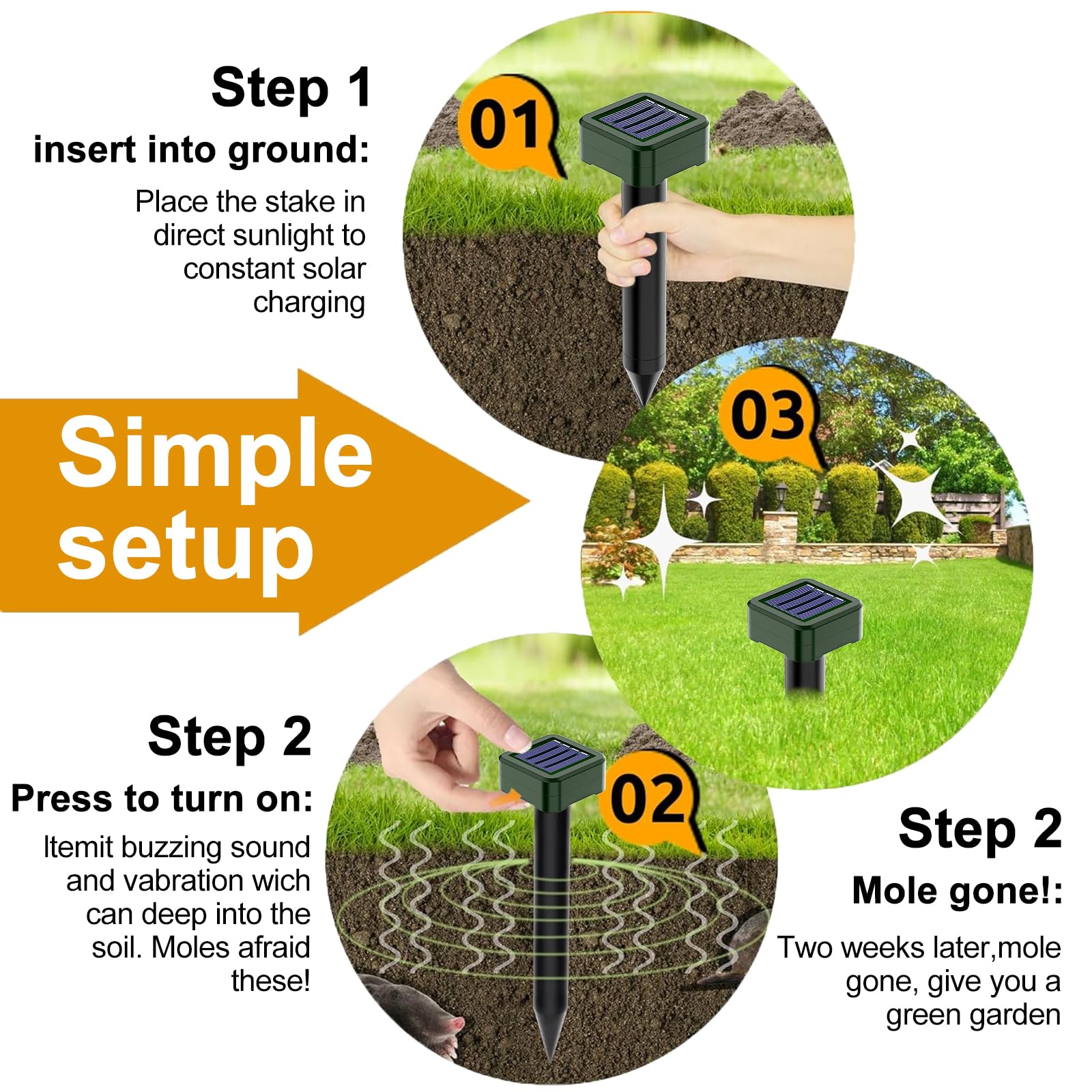 Step 1

insert into ground:

Place the stake in direct sunlight to constant solar charging

01

Simple setup

03

Step 2

Press to turn on:

Itemit buzzing sound and vabration wich can deep into the soil. Moles afraid these!

02

Step 2

Mole gone!:

Two weeks later,mole gone, give you a green garden