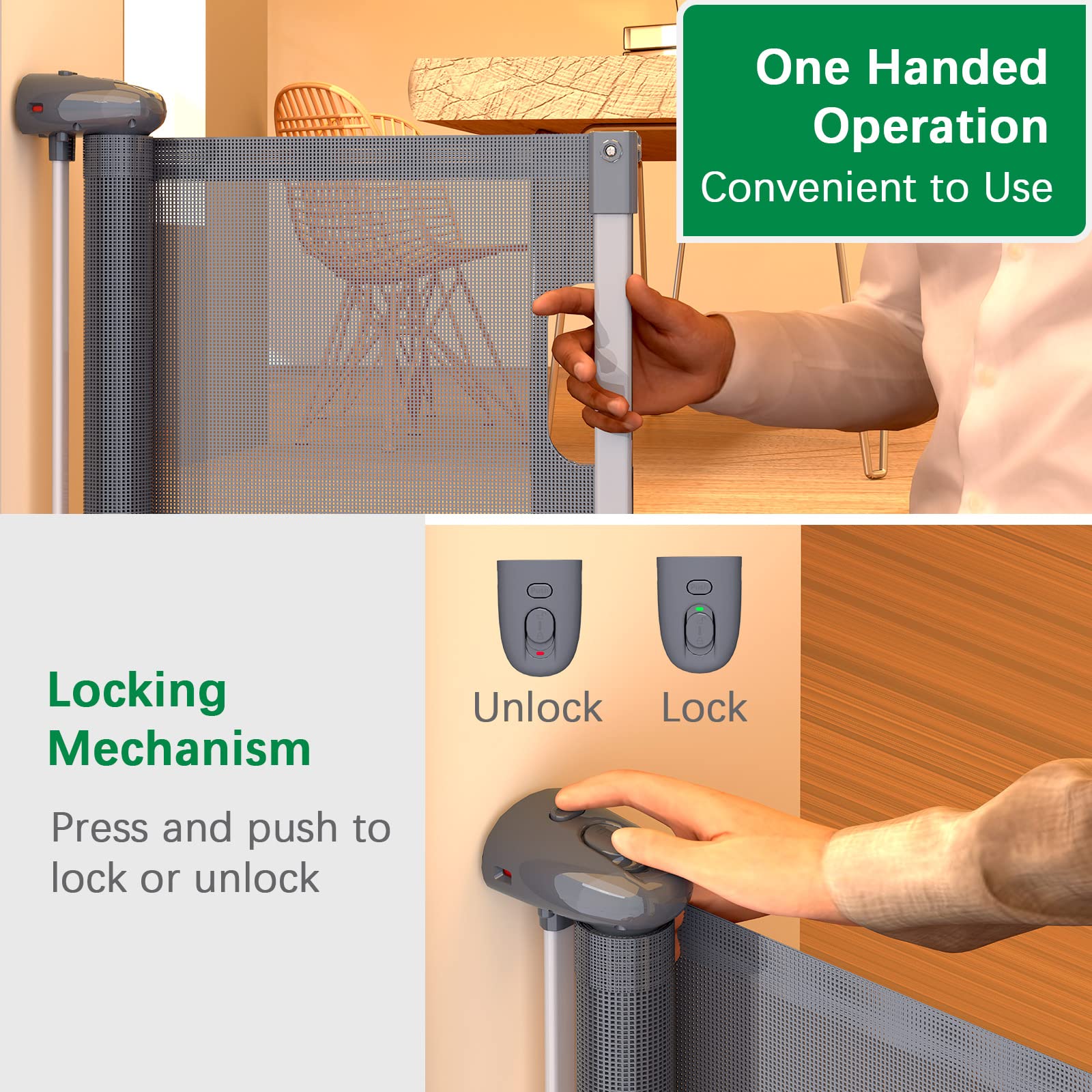 One Handed Operation
Convenient to Use

Locking Mechanism

Press and push to lock or unlock

Unlock

Lock