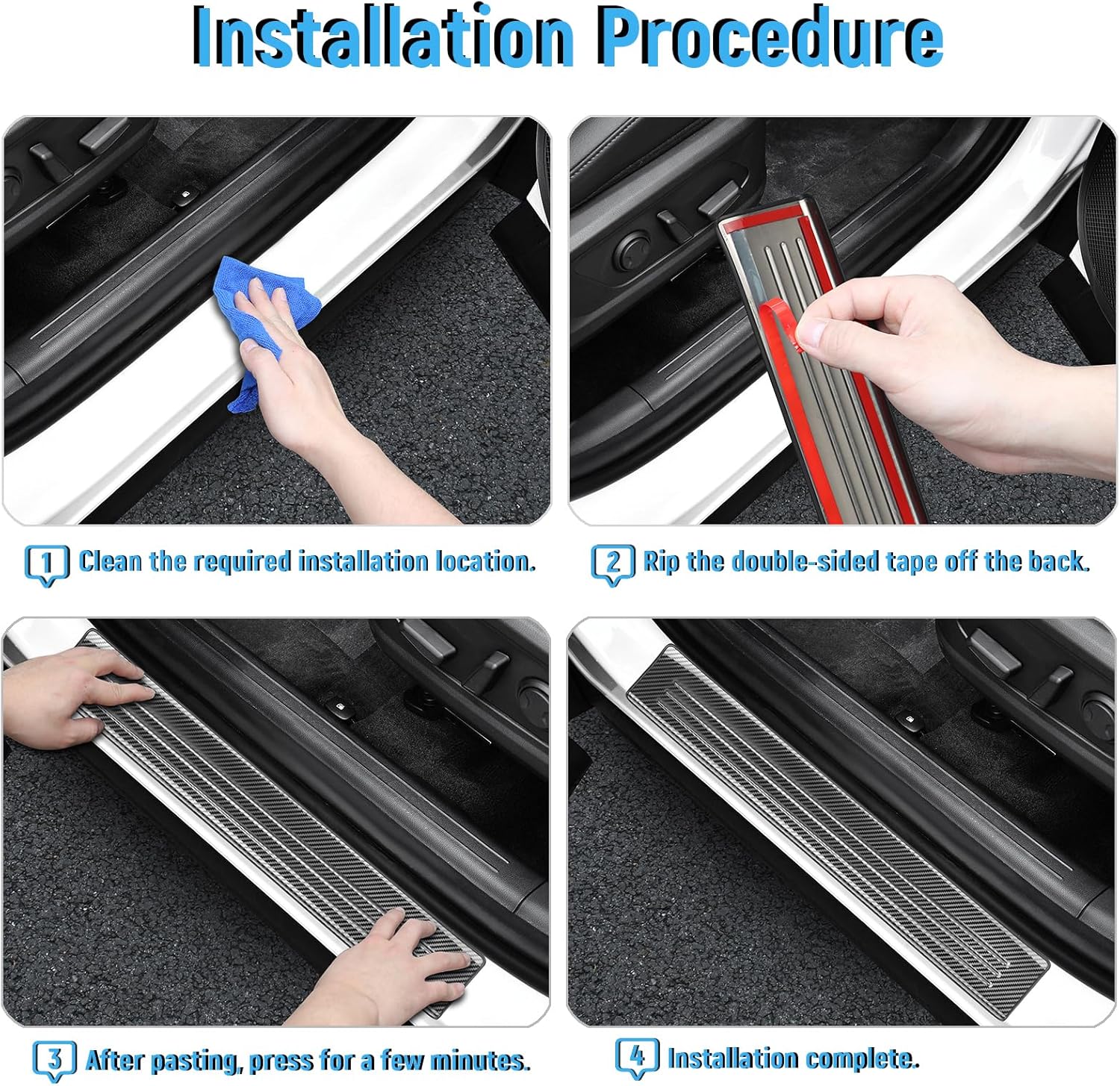 Installation Procedure

1 Clean the required installation location.

2 Rip the double-sided tape off the back.

3 After pasting, press for a few minutes.

4 Installation complete.