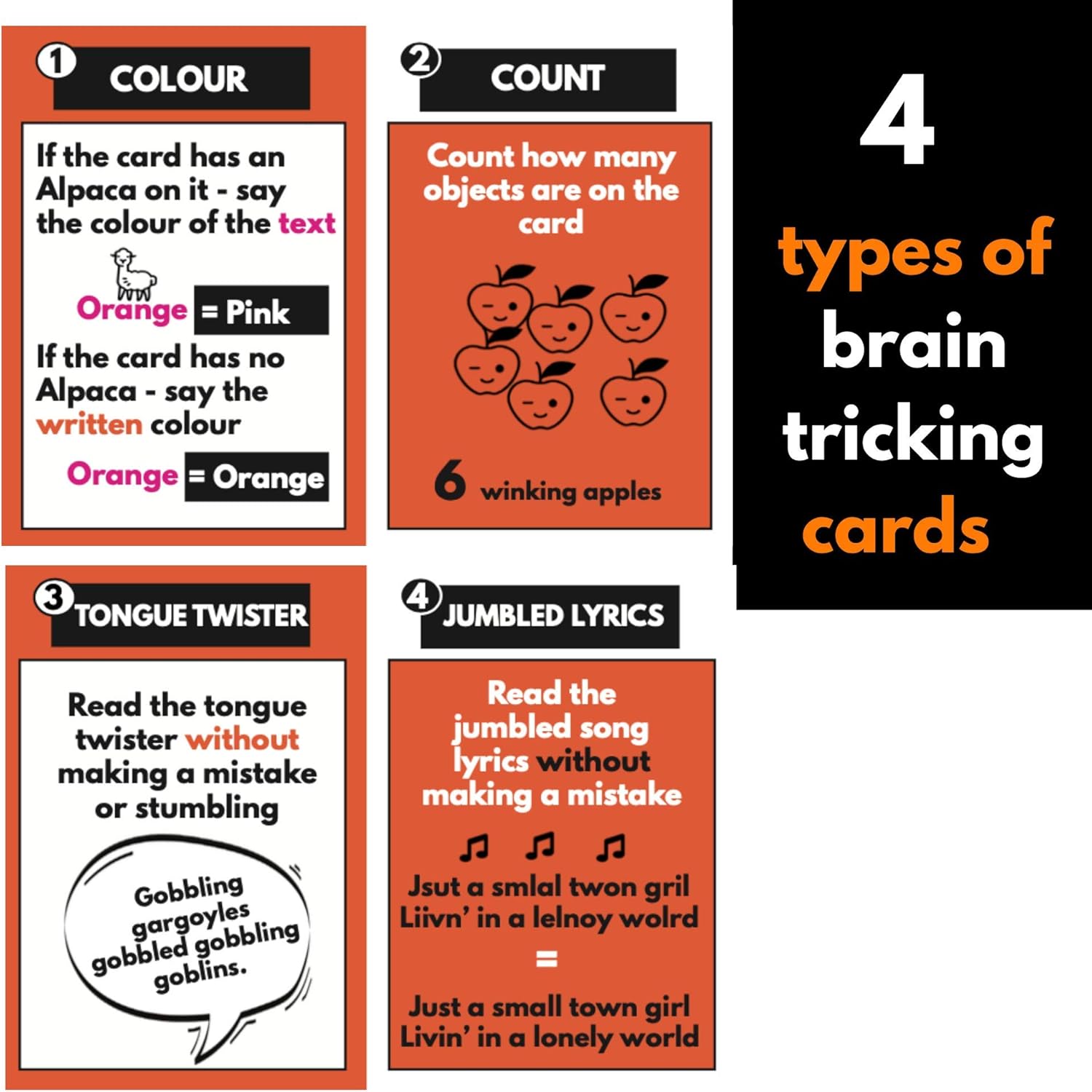 1 COLOUR

If the card has an Alpaca on it - say the colour of the text

Orange = Pink

If the card has no Alpaca - say the written colour

Orange = Orange

2 COUNT

Count how many objects are on the card

6 winking apples

4 types of brain tricking cards

3 TONGUE TWISTER

Read the tongue twister without making a mistake or stumbling

Gobbling gargoyles gobbled gobbling goblins.

4 JUMBLED LYRICS

Read the jumbled song lyrics without making a mistake

Jsut a smlal twon gril
Liivn' in a lelnoy wolrd
=
Just a small town girl
Livin' in a lonely world