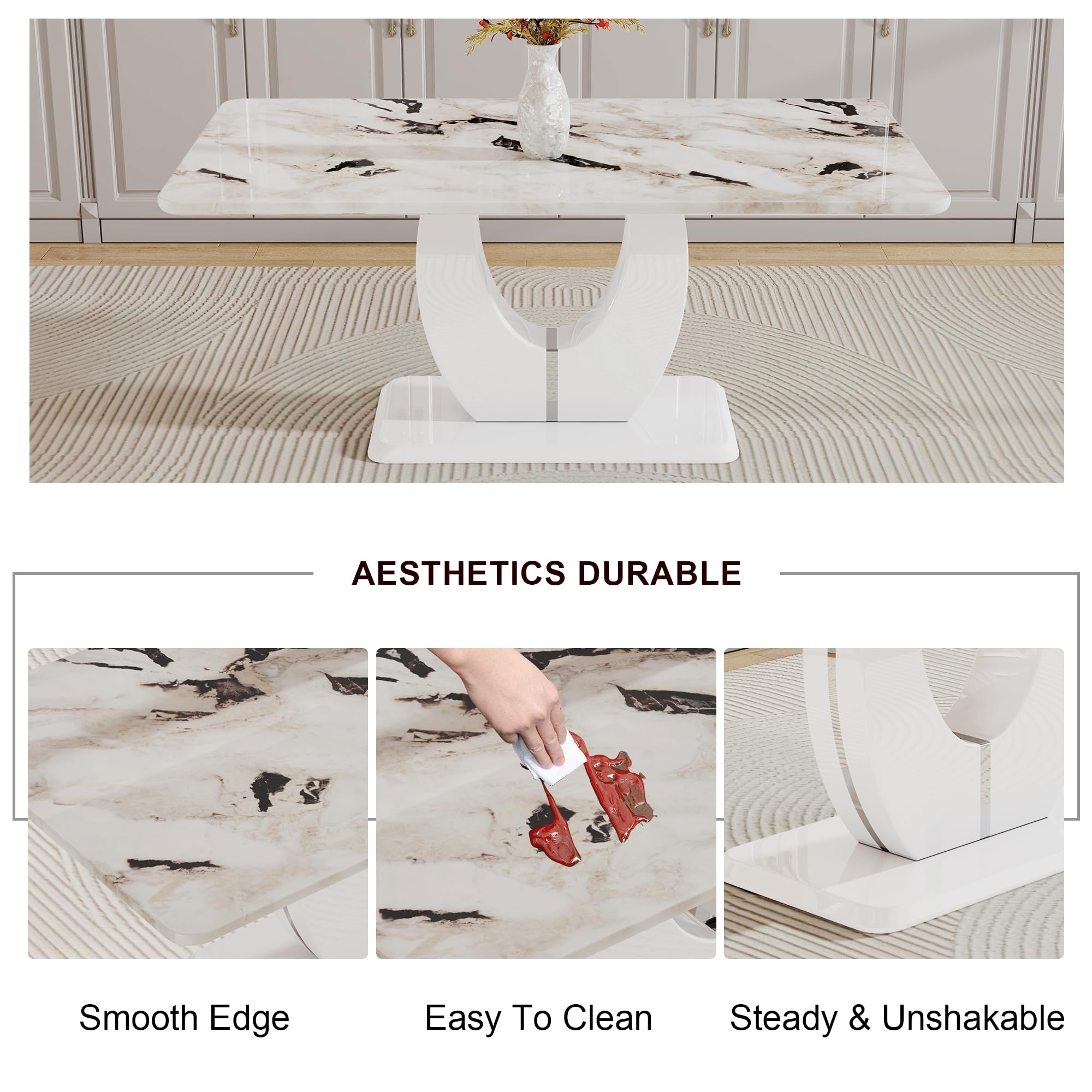 AESTHETICS DURABLE

Smooth Edge

Easy To Clean

Steady & Unshakable