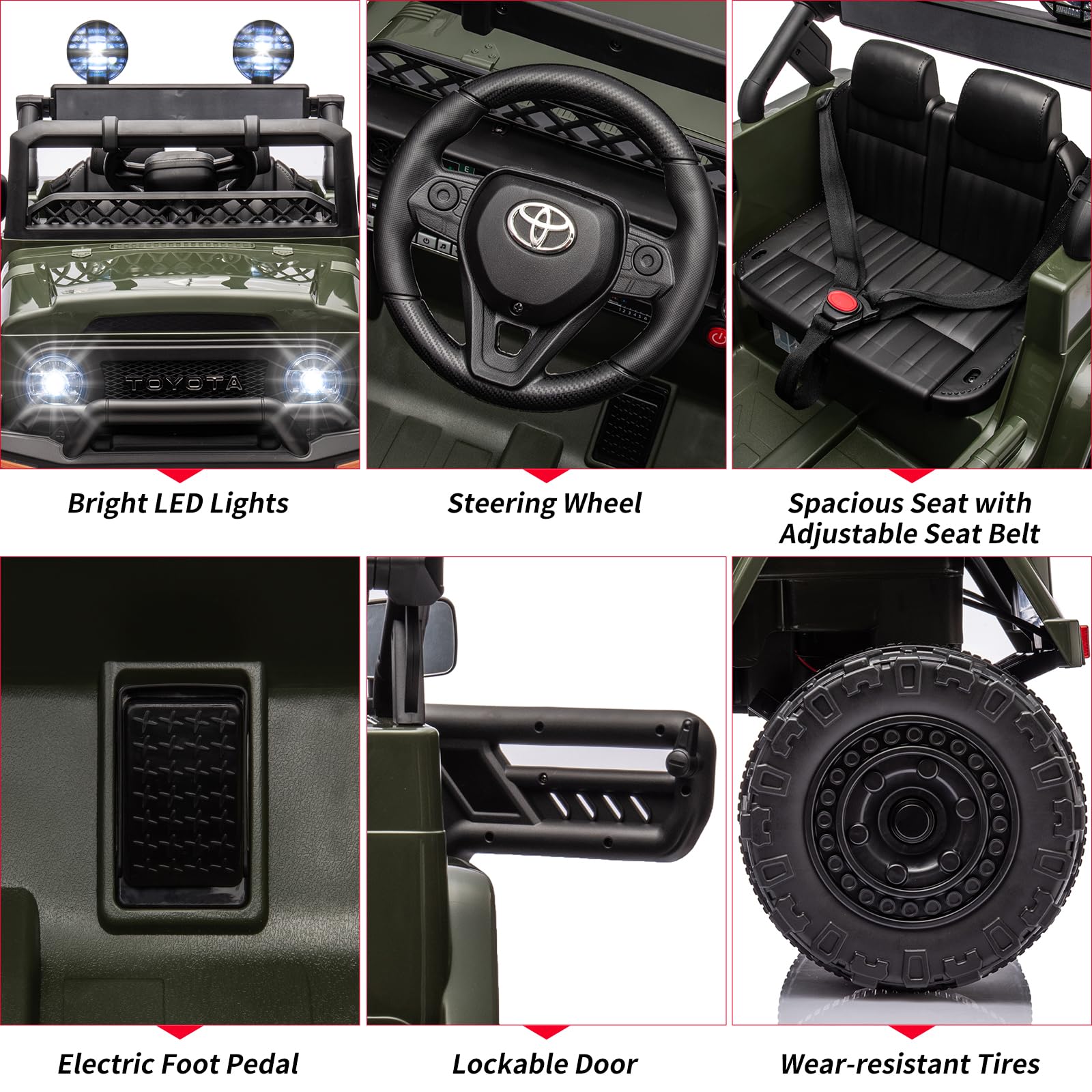 TOYOTA

Bright LED Lights

Steering Wheel

Spacious Seat with Adjustable Seat Belt

Electric Foot Pedal

Lockable Door

Wear-resistant Tires