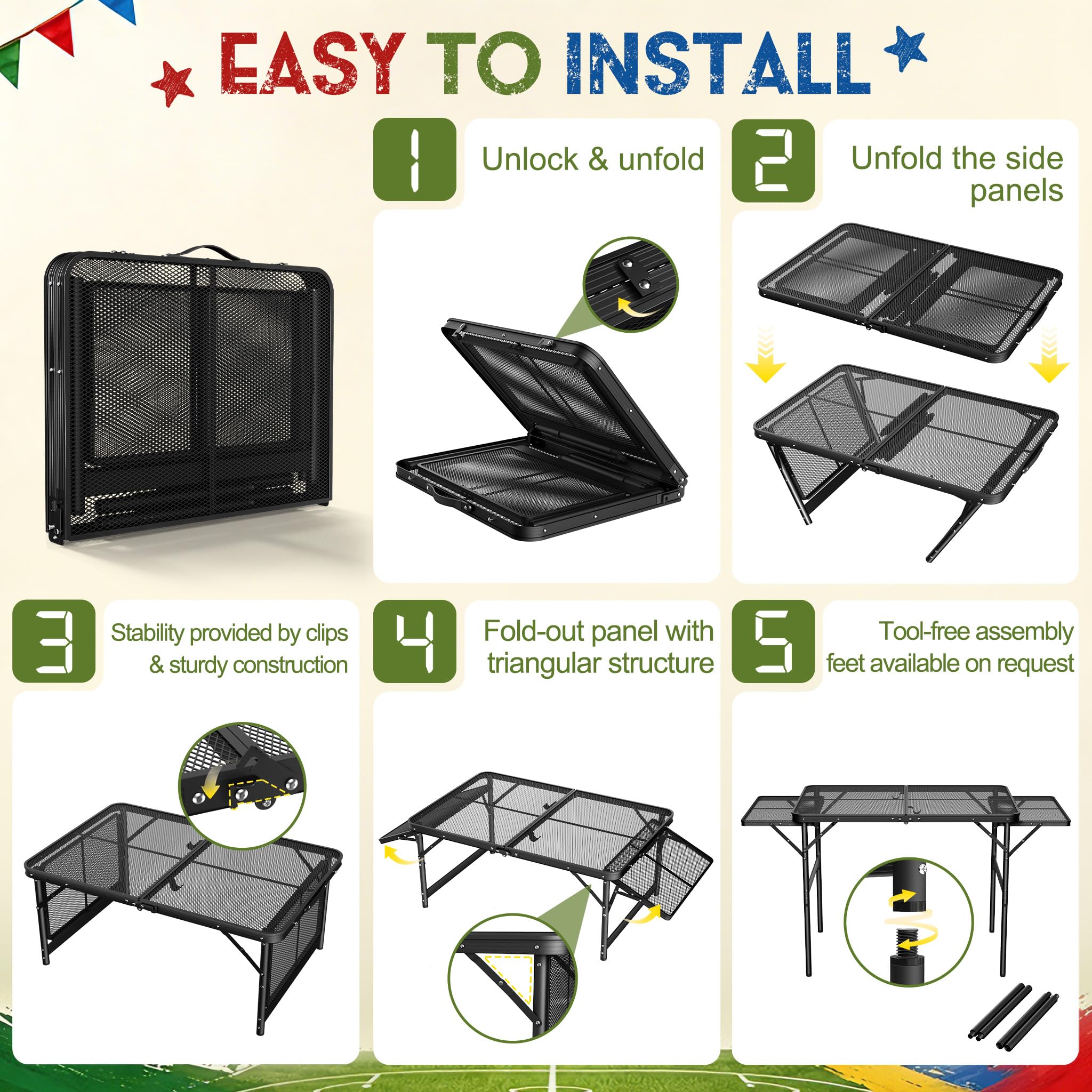 EASY TO INSTALL

1 Unlock & unfold

2 Unfold the side panels

3 Stability provided by clips & sturdy construction

4 Fold-out panel with triangular structure

5 Tool-free assembly feet available on request