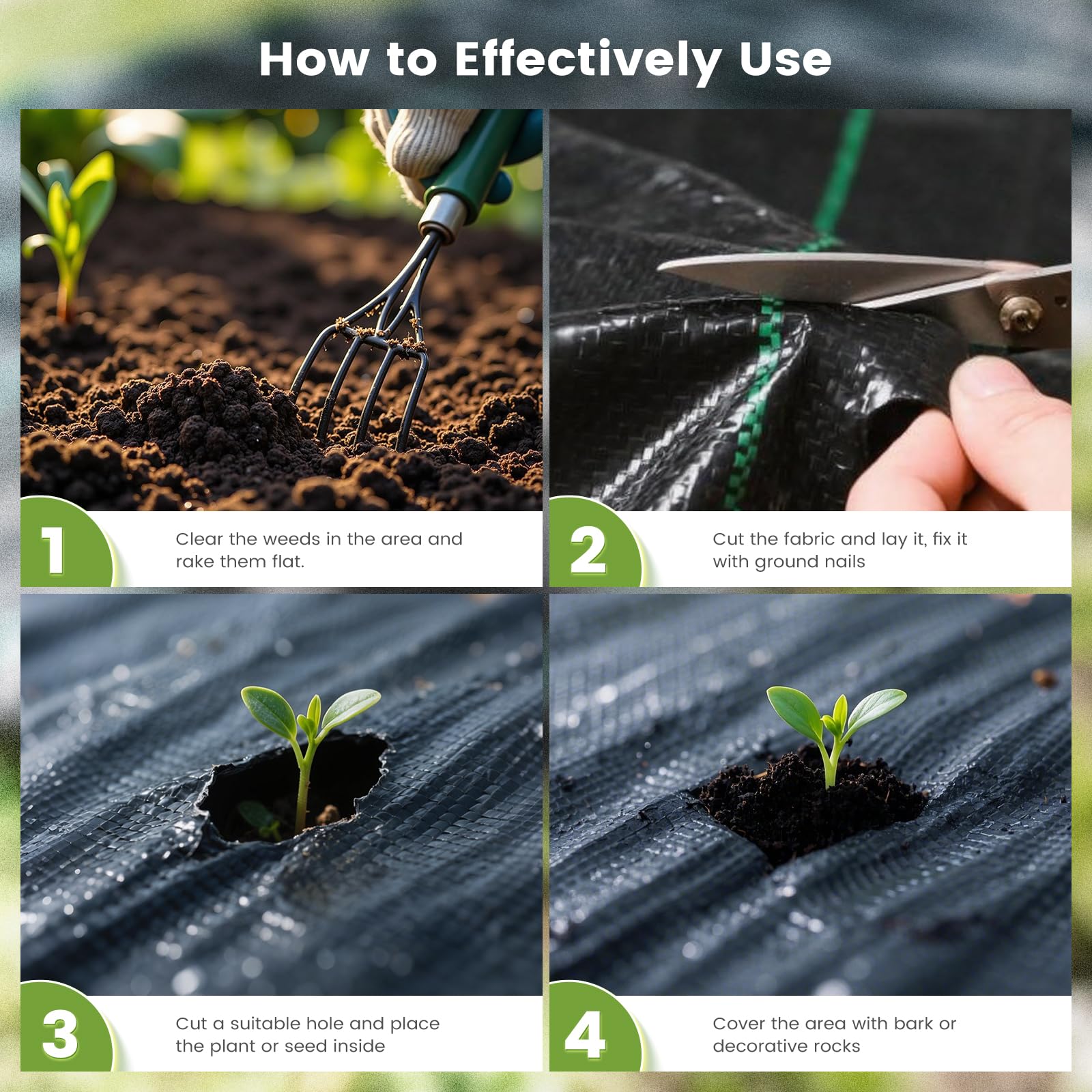 How to Effectively Use

1
Clear the weeds in the area and rake them flat.

2
Cut the fabric and lay it, fix it with ground nails

3
Cut a suitable hole and place the plant or seed inside

4
Cover the area with bark or decorative rocks