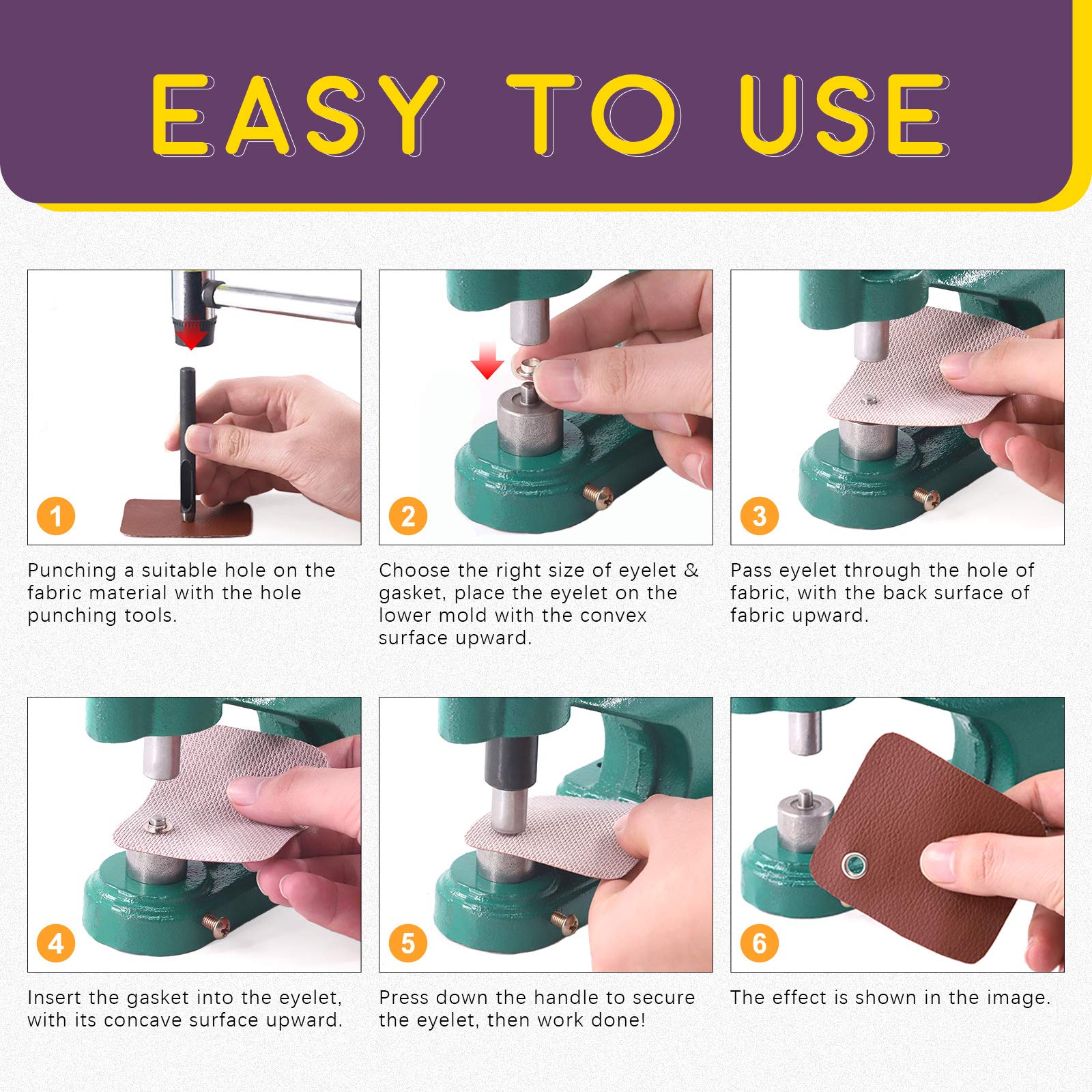 EASY TO USE

1

Punching a suitable hole on the fabric material with the hole punching tools.

2

Choose the right size of eyelet & gasket, place the eyelet on the lower mold with the convex surface upward.

3

Pass eyelet through the hole of fabric, with the back surface of fabric upward.

4

Insert the gasket into the eyelet, with its concave surface upward.

5

Press down the handle to secure the eyelet, then work done!

6

The effect is shown in the image.