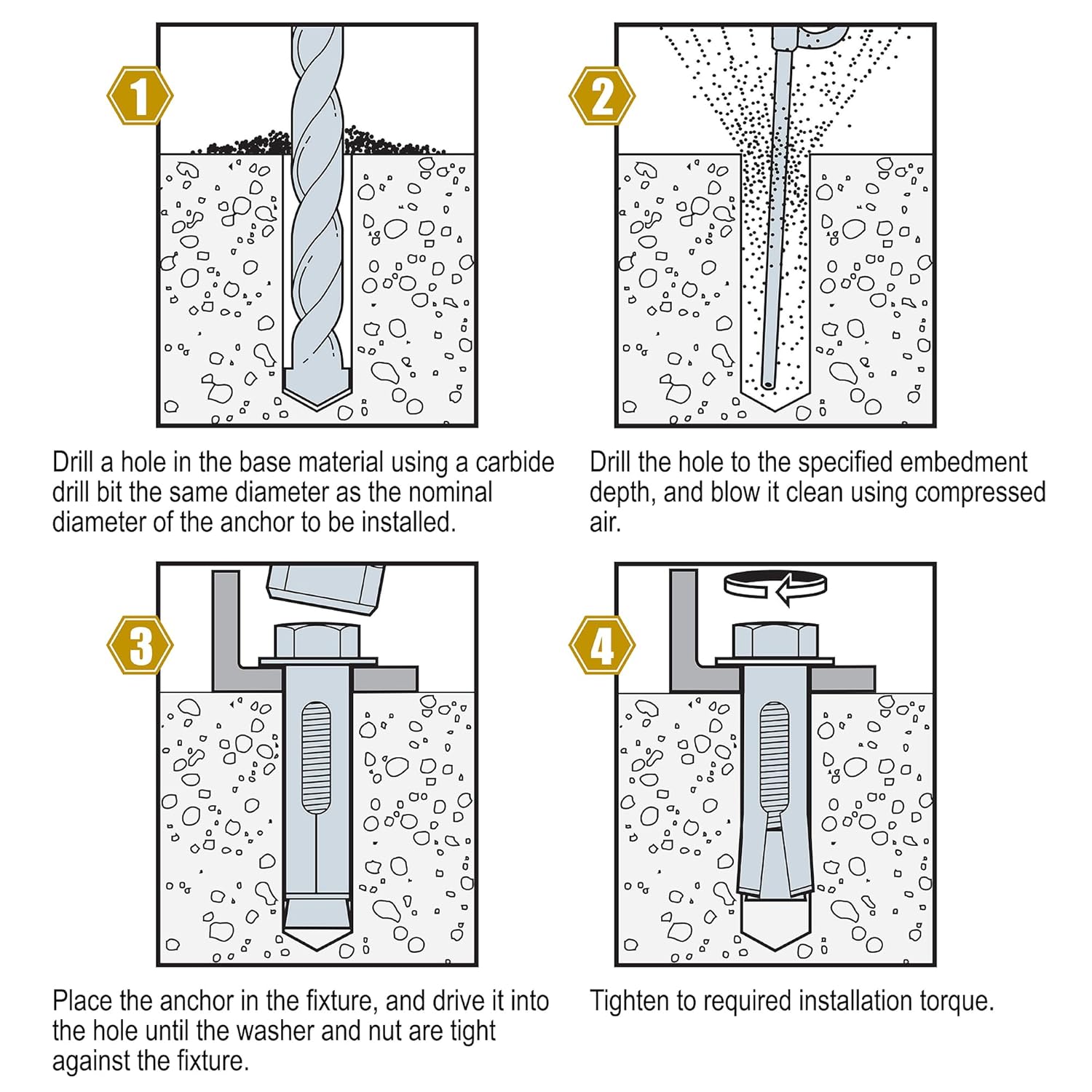 1

Drill a hole in the base material using a carbide drill bit the same diameter as the nominal diameter of the anchor to be installed.

2

Drill the hole to the specified embedment depth, and blow it clean using compressed air.

3

Place the anchor in the fixture, and drive it into the hole until the washer and nut are tight against the fixture.

4

Tighten to required installation torque.