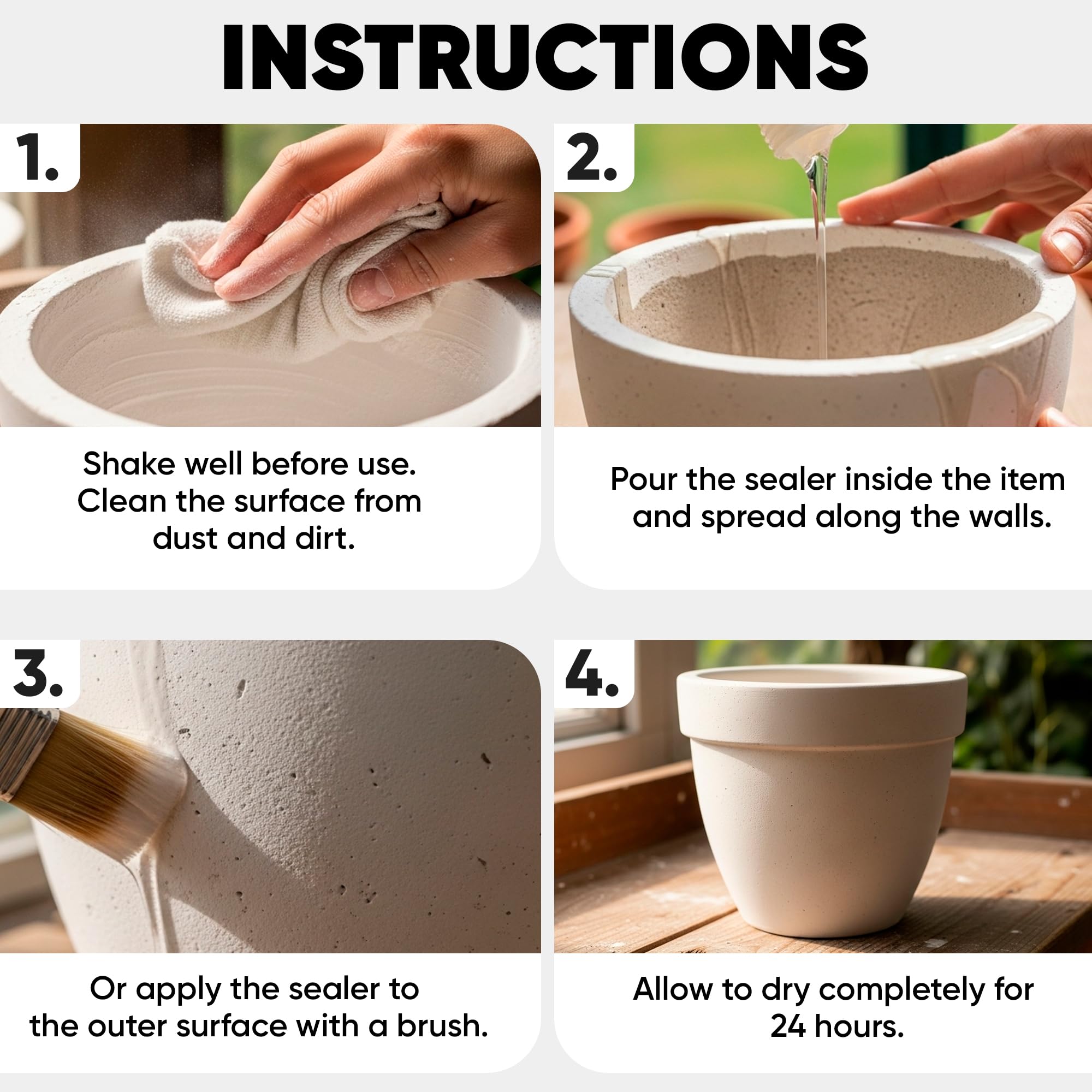 INSTRUCTIONS

1.

Shake well before use. Clean the surface from dust and dirt.

2.

Pour the sealer inside the item and spread along the walls.

3.

Or apply the sealer to the outer surface with a brush.

4.

Allow to dry completely for 24 hours.