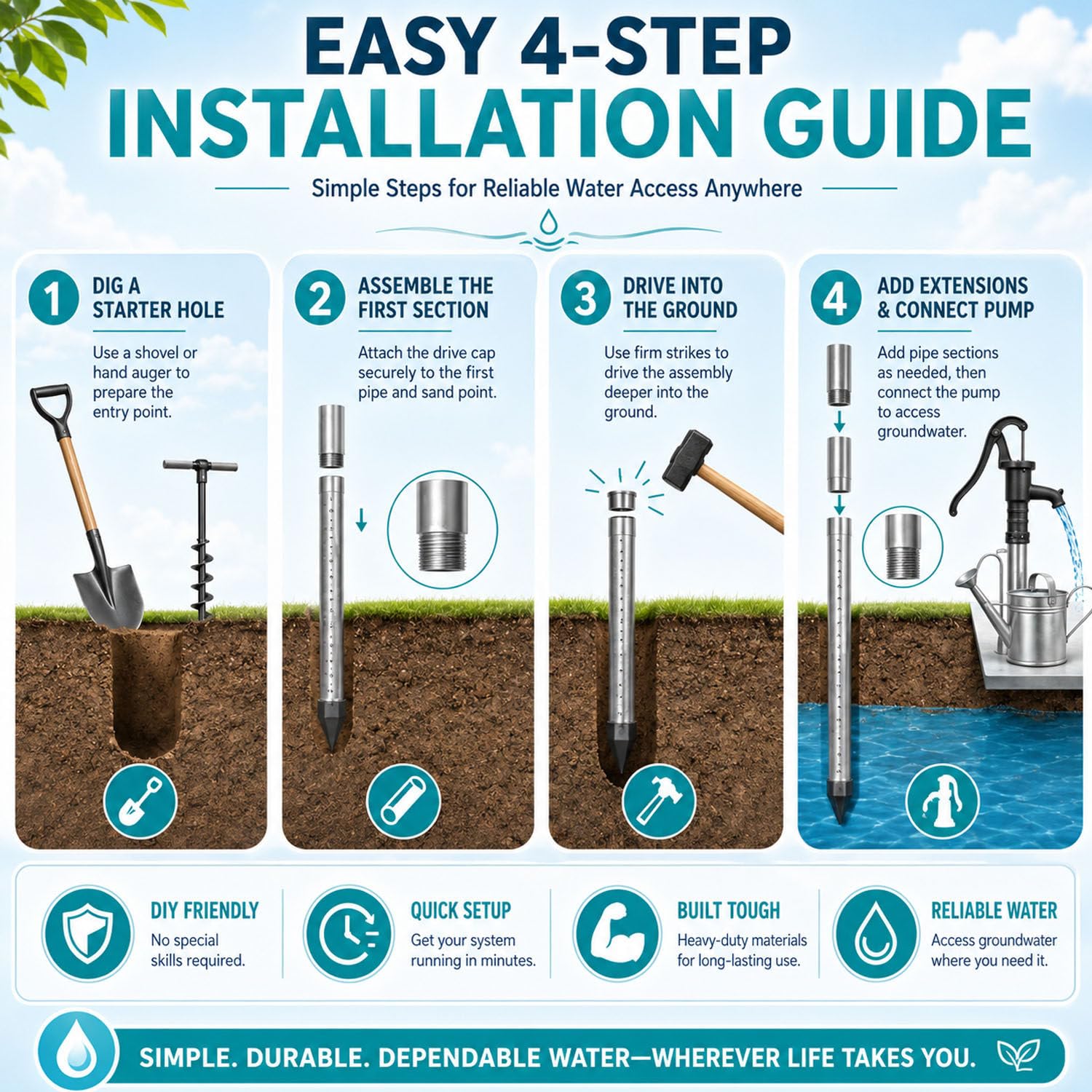 EASY 4-STEP INSTALLATION GUIDE

Simple Steps for Reliable Water Access Anywhere

1 DIG A STARTER HOLE

Use a shovel or hand auger to prepare the entry point.

2 ASSEMBLE THE FIRST SECTION

Attach the drive cap securely to the first pipe and sand point.

3 DRIVE INTO THE GROUND

Use firm strikes to drive the assembly deeper into the ground.

4 ADD EXTENSIONS & CONNECT PUMP

Add pipe sections as needed, then connect the pump to access groundwater.

DIY FRIENDLY
No special skills required.

QUICK SETUP
Get your system running in minutes.

BUILT TOUGH
Heavy-duty materials for long-lasting use.

RELIABLE WATER
Access groundwater where you need it.

SIMPLE. DURABLE. DEPENDABLE WATER—WHEREVER LIFE TAKES YOU.