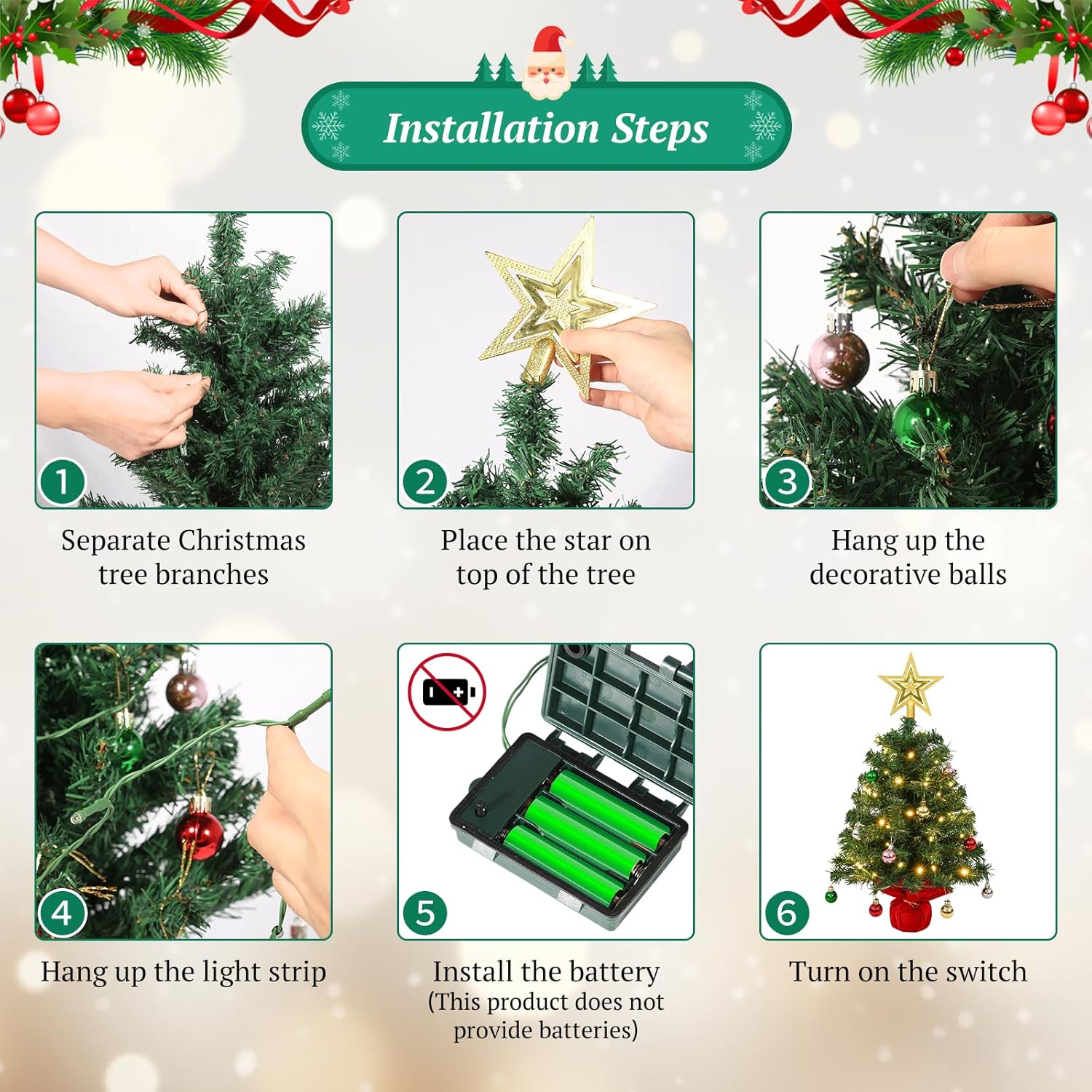 Installation Steps

1
Separate Christmas tree branches

2
Place the star on top of the tree

3
Hang up the decorative balls

4
Hang up the light strip

5
Install the battery
(This product does not provide batteries)

6
Turn on the switch