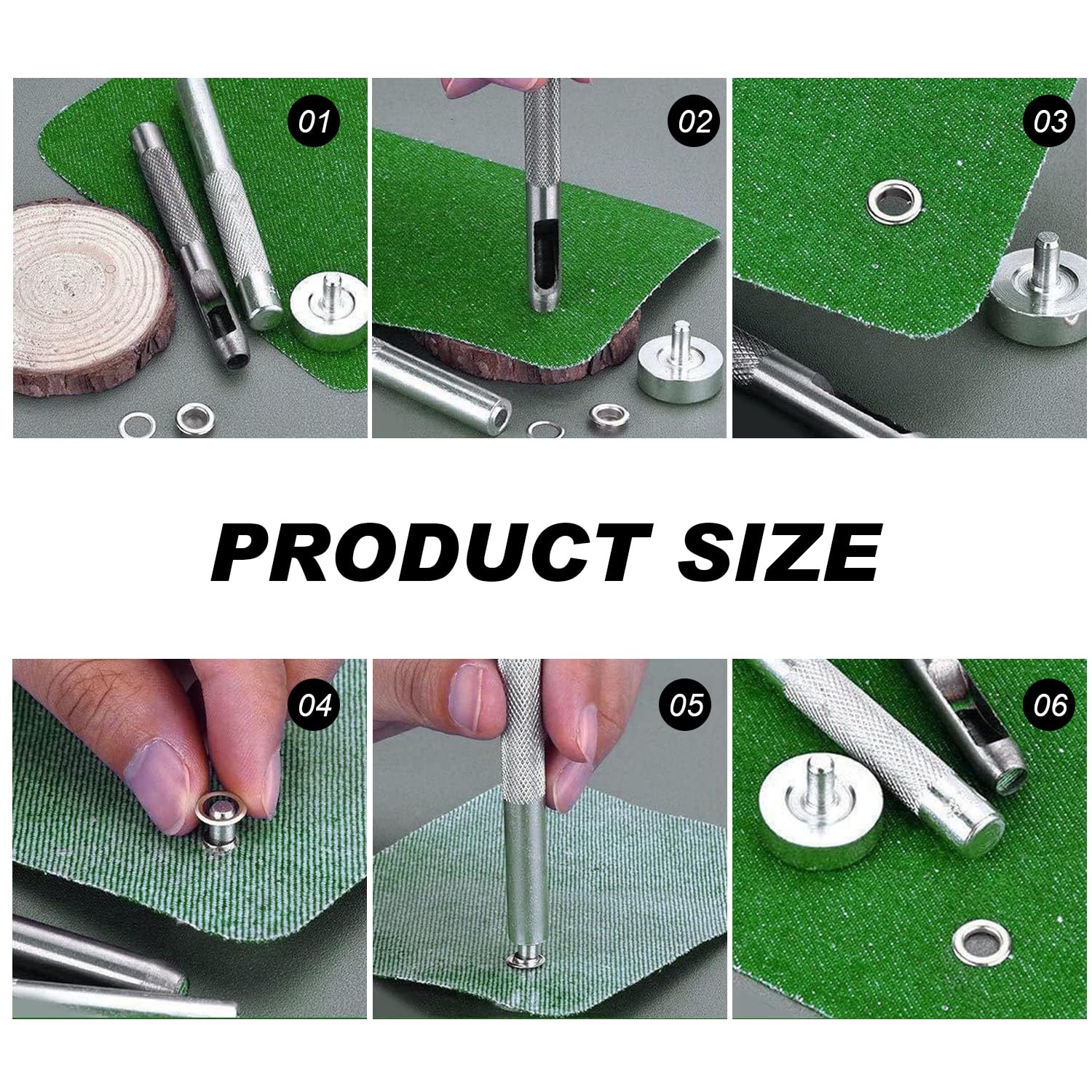 01

02

03

PRODUCT SIZE

04

05

06