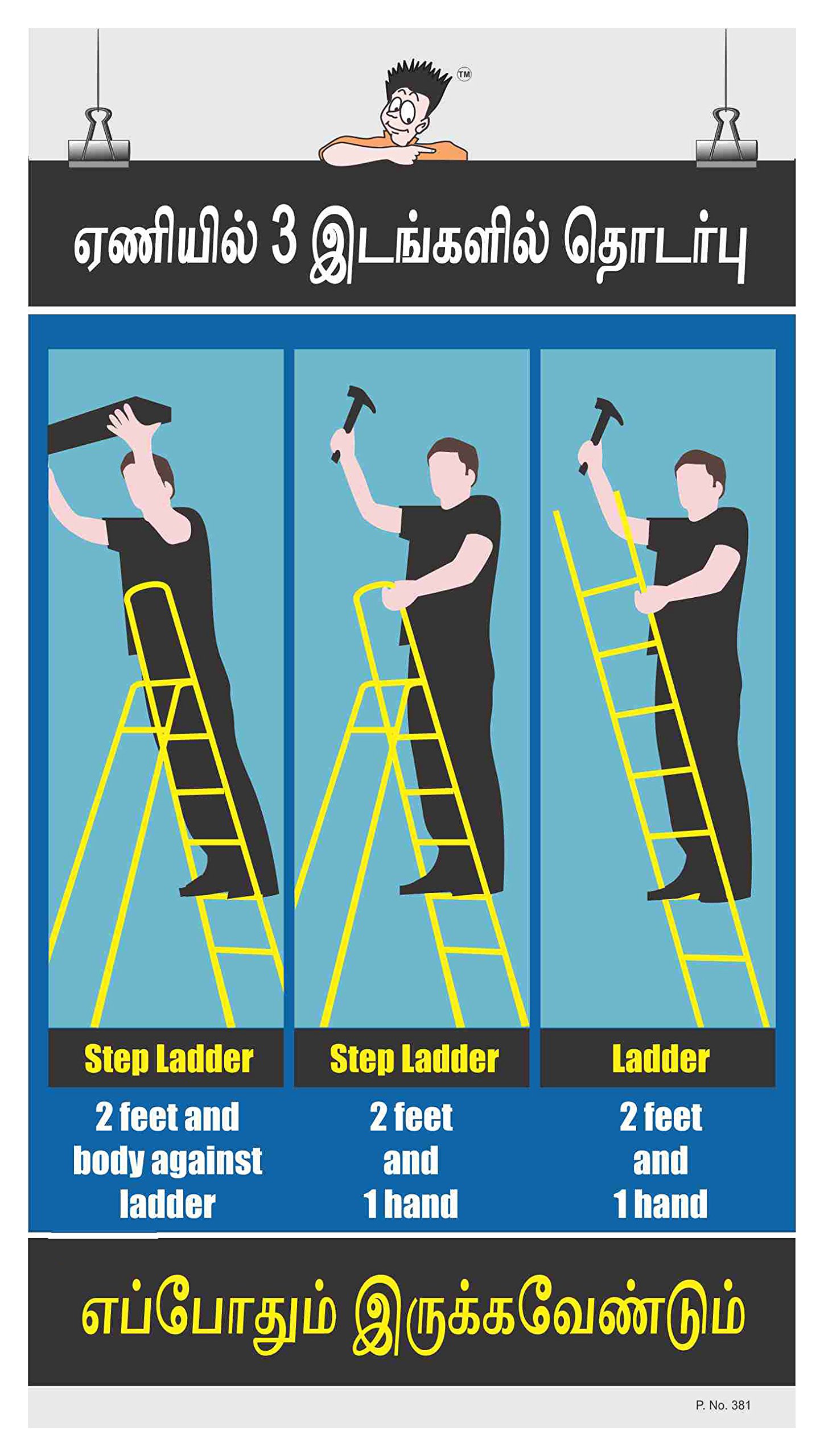 TM

ஏணியில் 3 இடங்களில் தொடர்பு

Step Ladder

2 feet and body against ladder

Step Ladder

2 feet and 1 hand

Ladder

2 feet and 1 hand

எப்போதும் இருக்கவேண்டும்

P. No. 381