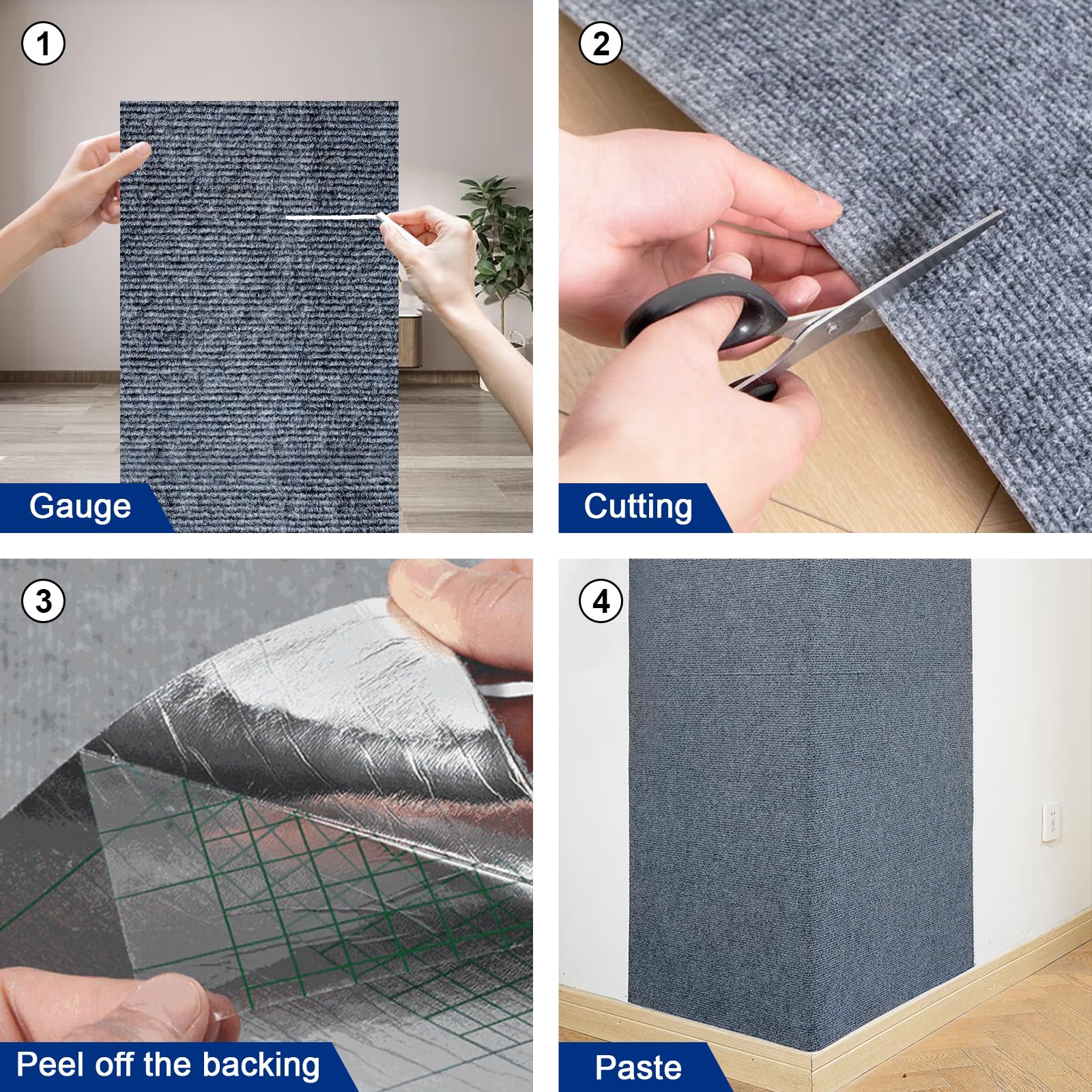 1
Gauge

2
Cutting

3
Peel off the backing

4
Paste