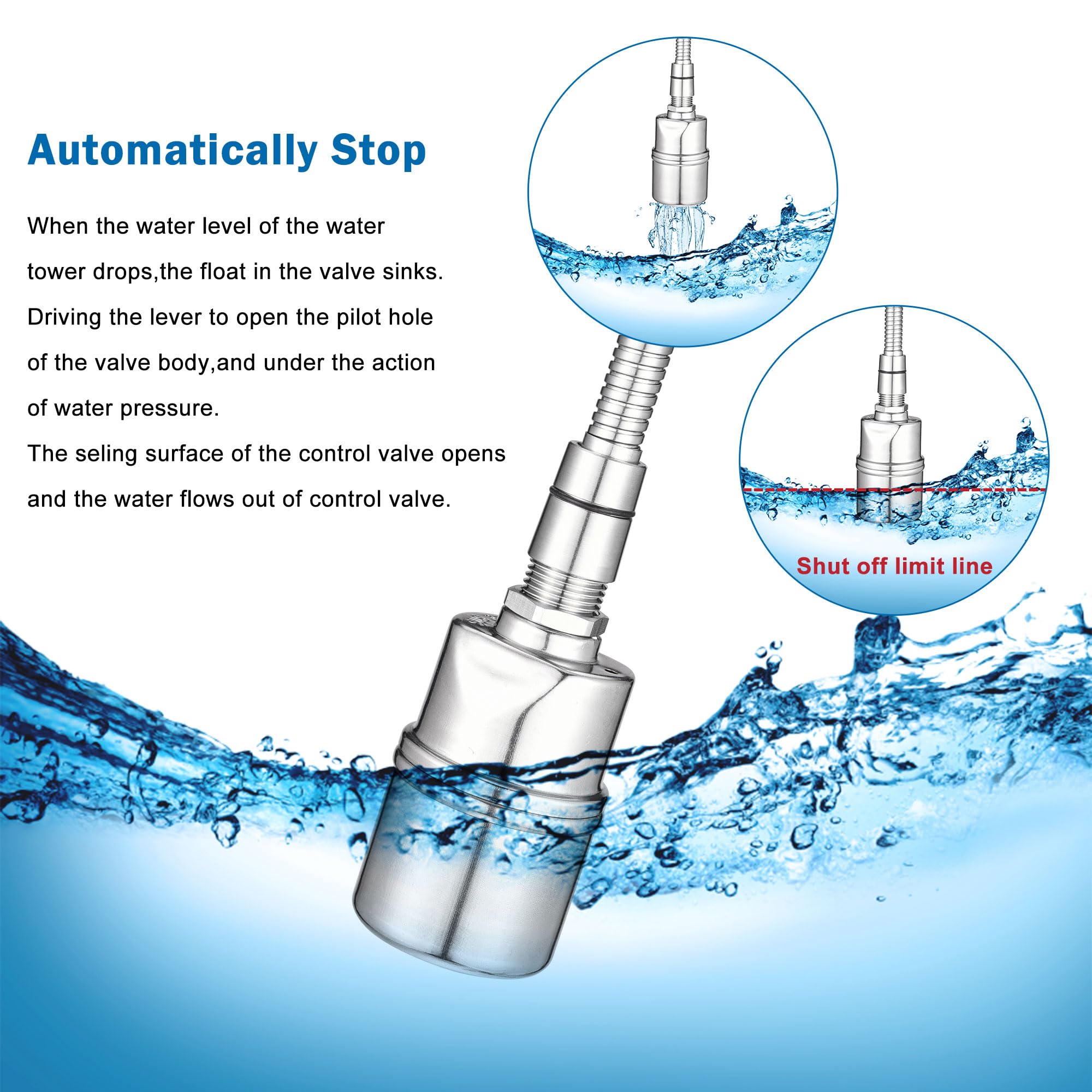 Automatically Stop

When the water level of the water tower drops,the float in the valve sinks. Driving the lever to open the pilot hole of the valve body,and under the action of water pressure.
The seling surface of the control valve opens and the water flows out of control valve.

Shut off limit line