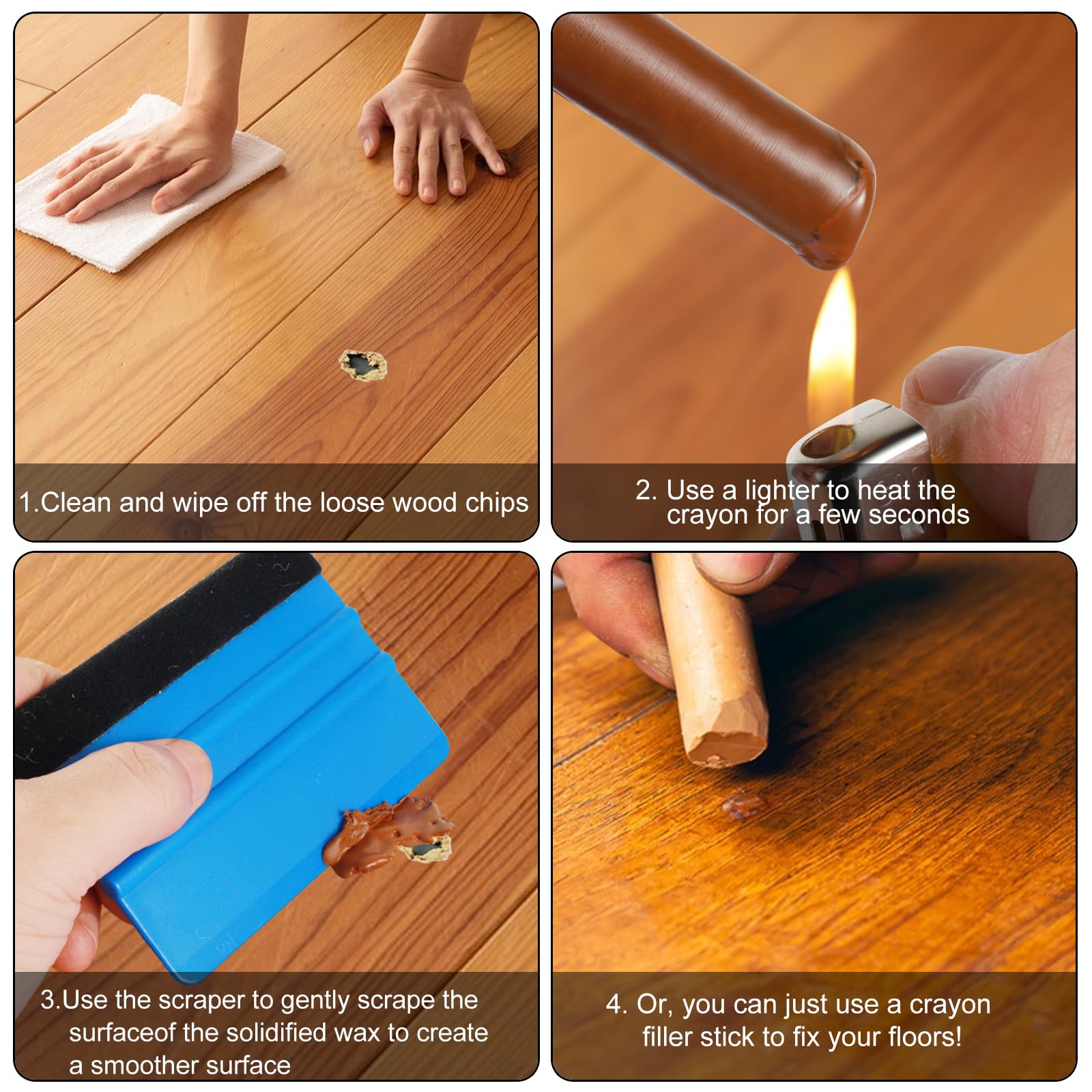 1.Clean and wipe off the loose wood chips

2. Use a lighter to heat the crayon for a few seconds

3.Use the scraper to gently scrape the surfaceof the solidified wax to create a smoother surface

4. Or, you can just use a crayon filler stick to fix your floors!