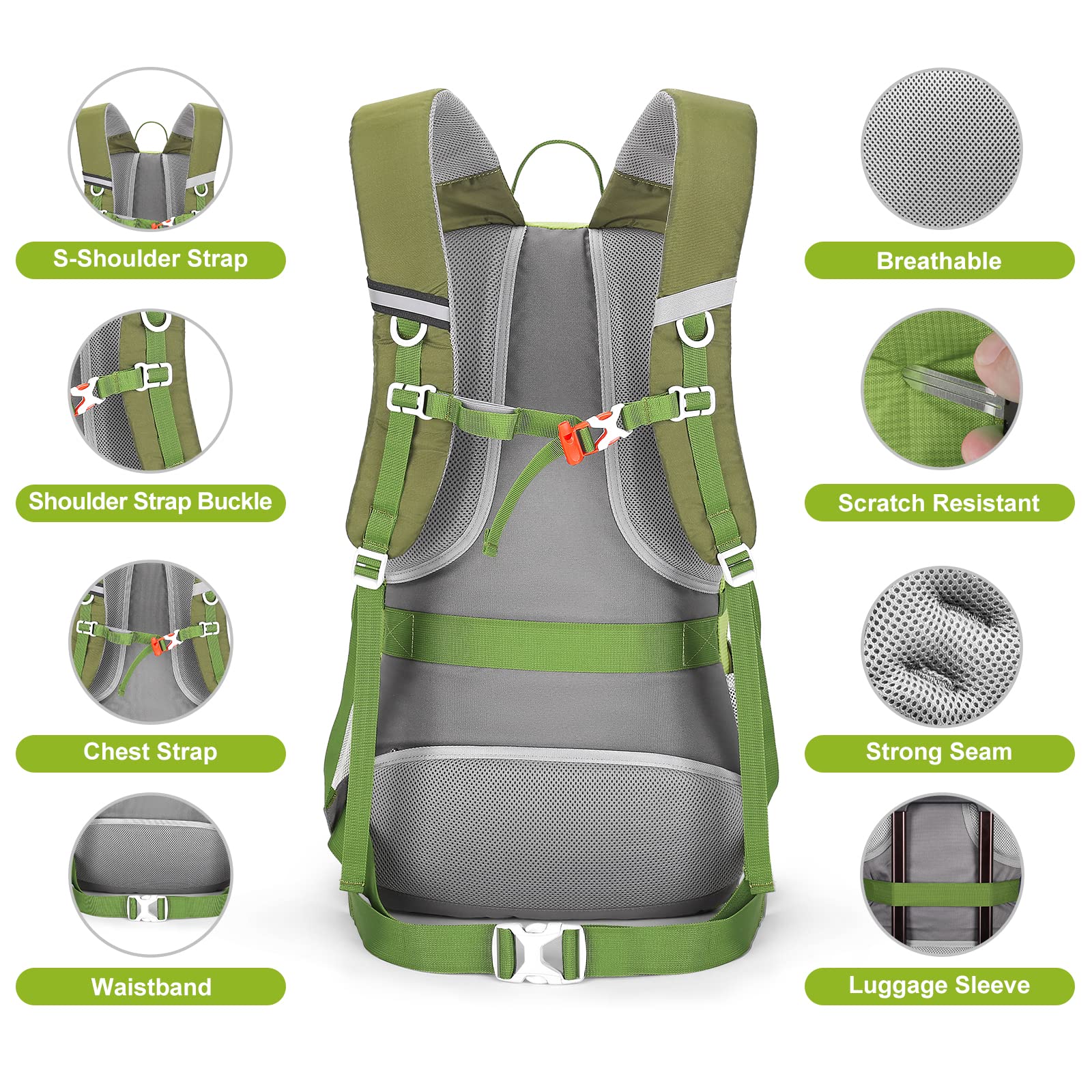 S-Shoulder Strap

Shoulder Strap Buckle

Chest Strap

Waistband

Breathable

Scratch Resistant

Strong Seam

Luggage Sleeve