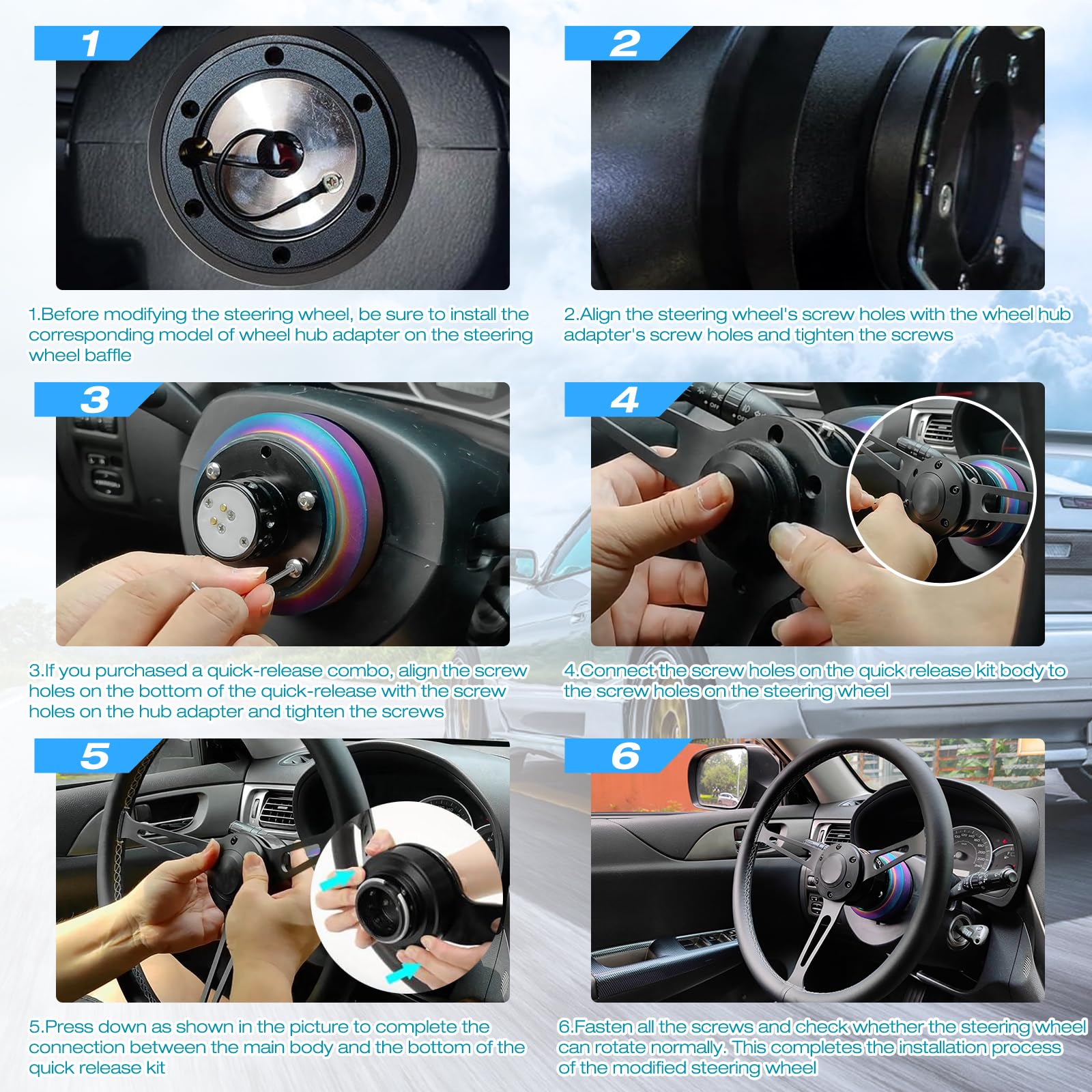 1

1.Before modifying the steering wheel, be sure to install the corresponding model of wheel hub adapter on the steering wheel baffle

2

2.Align the steering wheel's screw holes with the wheel hub adapter's screw holes and tighten the screws

3

3.If you purchased a quick-release combo, align the screw holes on the bottom of the quick-release with the screw holes on the hub adapter and tighten the screws

4

4.Connect the screw holes on the quick release kit body to the screw holes on the steering wheel

5

5.Press down as shown in the picture to complete the connection between the main body and the bottom of the quick release kit

6

6.Fasten all the screws and check whether the steering wheel can rotate normally. This completes the installation process of the modified steering wheel