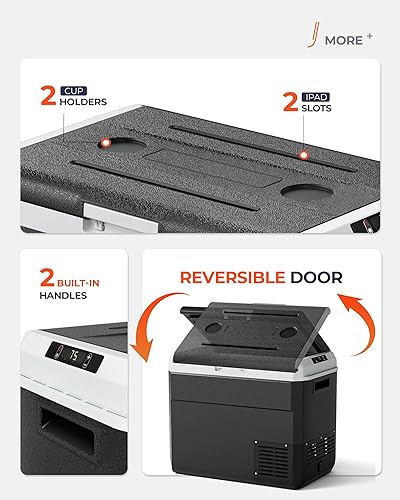 MORE +

2 CUP HOLDERS

2 IPAD SLOTS

2 BUILT-IN HANDLES

75

REVERSIBLE DOOR